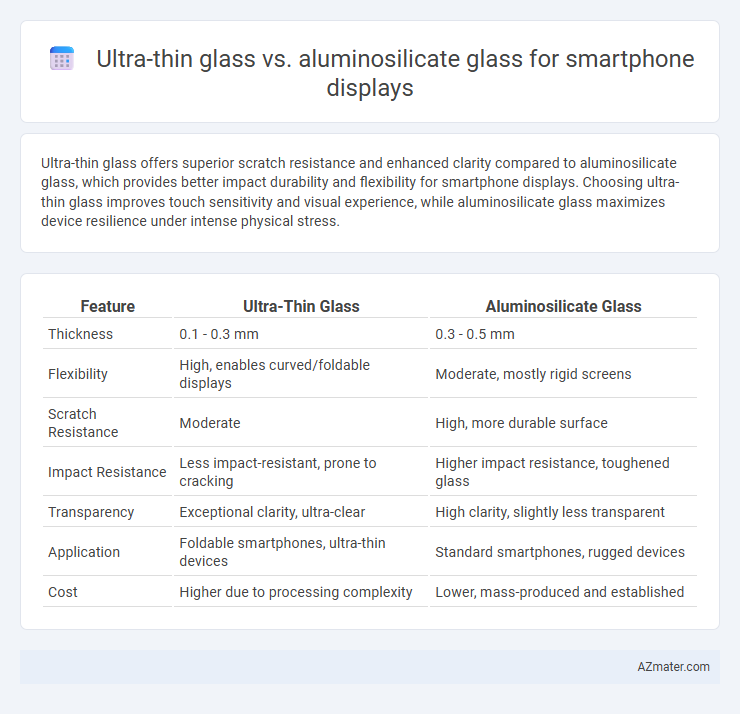 Ultra-thin glass vs. aluminosilicate glass for smartphone displays

Ultra-thin glass offers superior scratch resistance and enhanced clarity compared to aluminosilicate glass, which provides better impact durability and flexibility for smartphone displays. Choosing ultra-thin glass improves touch sensitivity and visual experience, while aluminosilicate glass maximizes device resilience under intense physical stress.

| Feature | Ultra-Thin Glass | Aluminosilicate Glass |
|---|---|---|
| Thickness | 0.1 - 0.3 mm | 0.3 - 0.5 mm |
| Flexibility | High, enables curved/foldable displays | Moderate, mostly rigid screens |
| Scratch Resistance | Moderate | High, more durable surface |
| Impact Resistance | Less impact-resistant, prone to cracking | Higher impact resistance, toughened glass |
| Transparency | Exceptional clarity, ultra-clear | High clarity, slightly less transparent |
| Application | Foldable smartphones, ultra-thin devices | Standard smartphones, rugged devices |
| Cost | Higher due to processing complexity | Lower, mass-produced and established |

AZmater.com