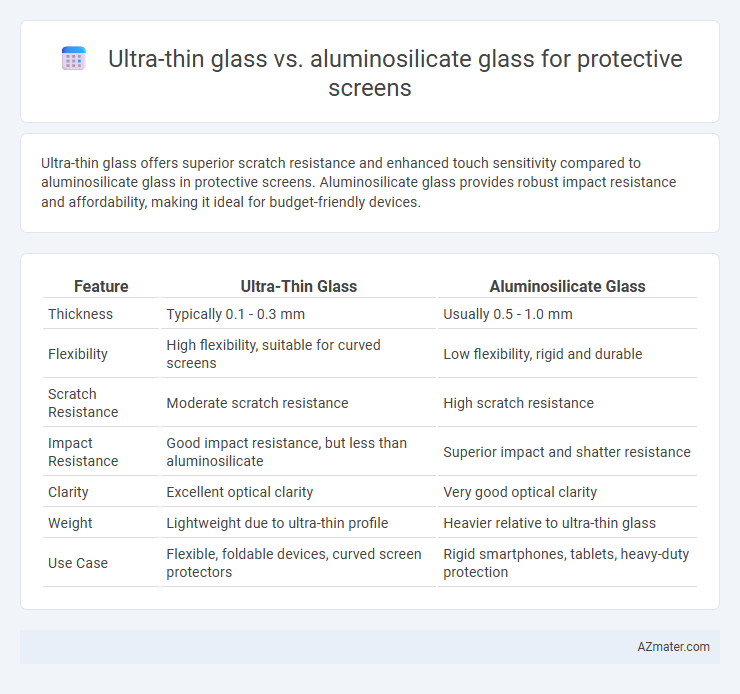 Ultra-thin glass vs. aluminosilicate glass for protective screens

Ultra-thin glass offers superior scratch resistance and enhanced touch sensitivity compared to aluminosilicate glass in protective screens. Aluminosilicate glass provides robust impact resistance and affordability, making it ideal for budget-friendly devices.

| Feature | Ultra-Thin Glass | Aluminosilicate Glass |
|---|---|---|
| Thickness | Typically 0.1 - 0.3 mm | Usually 0.5 - 1.0 mm |
| Flexibility | High flexibility, suitable for curved screens | Low flexibility, rigid and durable |
| Scratch Resistance | Moderate scratch resistance | High scratch resistance |
| Impact Resistance | Good impact resistance, but less than aluminosilicate | Superior impact and shatter resistance |
| Clarity | Excellent optical clarity | Very good optical clarity |
| Weight | Lightweight due to ultra-thin profile | Heavier relative to ultra-thin glass |
| Use Case | Flexible, foldable devices, curved screen protectors | Rigid smartphones, tablets, heavy-duty protection |

AZmater.com