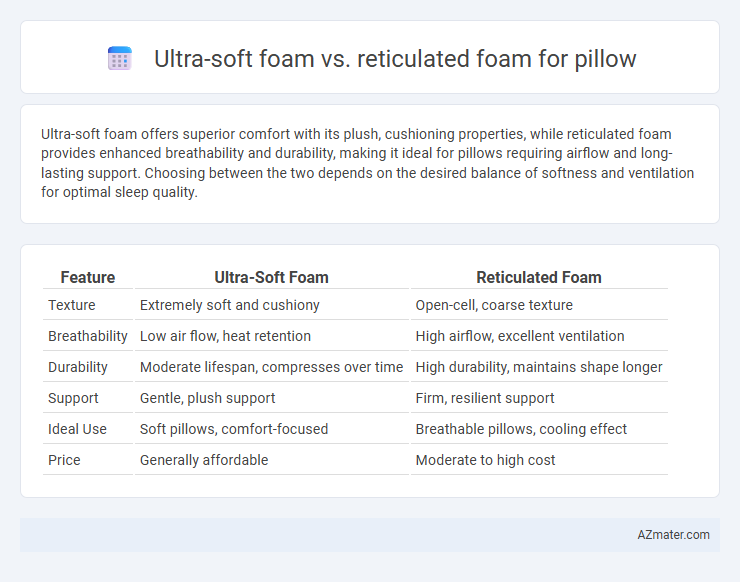 Ultra-soft foam vs. reticulated foam for pillow

Ultra-soft foam offers superior comfort with its plush, cushioning properties, while reticulated foam provides enhanced breathability and durability, making it ideal for pillows requiring airflow and long-lasting support. Choosing between the two depends on the desired balance of softness and ventilation for optimal sleep quality.

| Feature | Ultra-Soft Foam | Reticulated Foam |
|---|---|---|
| Texture | Extremely soft and cushiony | Open-cell, coarse texture |
| Breathability | Low air flow, heat retention | High airflow, excellent ventilation |
| Durability | Moderate lifespan, compresses over time | High durability, maintains shape longer |
| Support | Gentle, plush support | Firm, resilient support |
| Ideal Use | Soft pillows, comfort-focused | Breathable pillows, cooling effect |
| Price | Generally affordable | Moderate to high cost |

AZmater.com