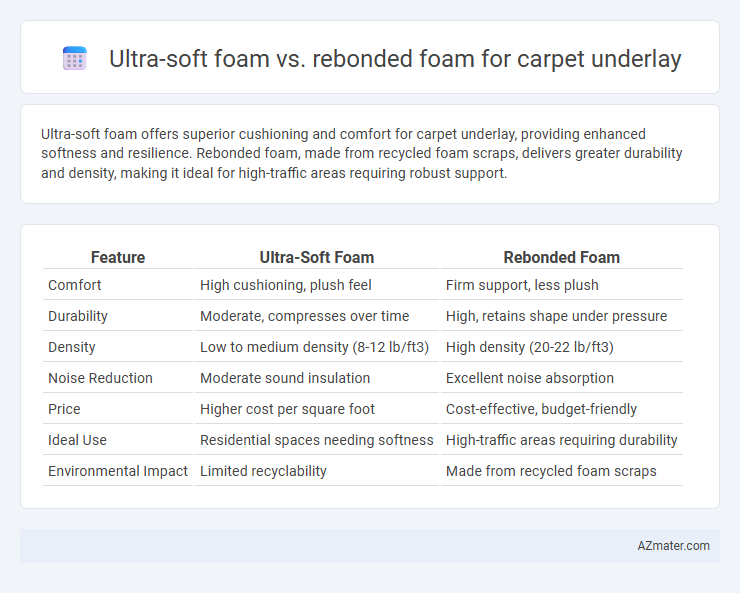 Ultra-soft foam vs. rebonded foam for carpet underlay

Ultra-soft foam offers superior cushioning and comfort for carpet underlay, providing enhanced softness and resilience. Rebonded foam, made from recycled foam scraps, delivers greater durability and density, making it ideal for high-traffic areas requiring robust support.

| Feature | Ultra-Soft Foam | Rebonded Foam |
|---|---|---|
| Comfort | High cushioning, plush feel | Firm support, less plush |
| Durability | Moderate, compresses over time | High, retains shape under pressure |
| Density | Low to medium density (8-12 lb/ft3) | High density (20-22 lb/ft3) |
| Noise Reduction | Moderate sound insulation | Excellent noise absorption |
| Price | Higher cost per square foot | Cost-effective, budget-friendly |
| Ideal Use | Residential spaces needing softness | High-traffic areas requiring durability |
| Environmental Impact | Limited recyclability | Made from recycled foam scraps |

AZmater.com