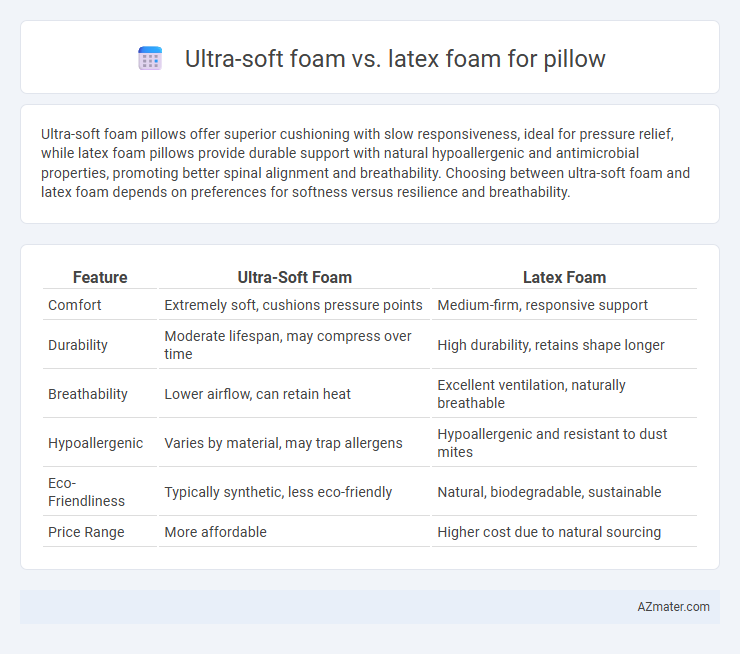 Ultra-soft foam vs. latex foam for pillow

Ultra-soft foam pillows offer superior cushioning with slow responsiveness, ideal for pressure relief, while latex foam pillows provide durable support with natural hypoallergenic and antimicrobial properties, promoting better spinal alignment and breathability. Choosing between ultra-soft foam and latex foam depends on preferences for softness versus resilience and breathability.

| Feature | Ultra-Soft Foam | Latex Foam |
|---|---|---|
| Comfort | Extremely soft, cushions pressure points | Medium-firm, responsive support |
| Durability | Moderate lifespan, may compress over time | High durability, retains shape longer |
| Breathability | Lower airflow, can retain heat | Excellent ventilation, naturally breathable |
| Hypoallergenic | Varies by material, may trap allergens | Hypoallergenic and resistant to dust mites |
| Eco-Friendliness | Typically synthetic, less eco-friendly | Natural, biodegradable, sustainable |
| Price Range | More affordable | Higher cost due to natural sourcing |

AZmater.com