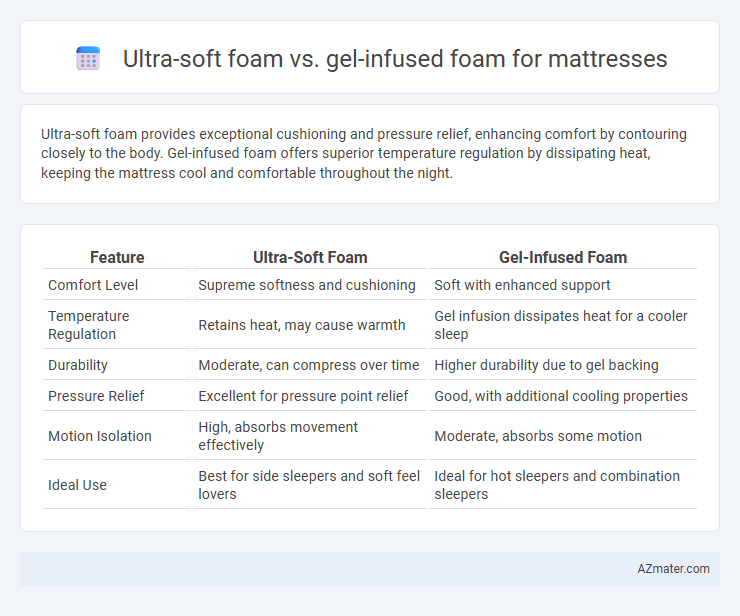 Ultra-soft foam vs. gel-infused foam for mattresses

Ultra-soft foam provides exceptional cushioning and pressure relief, enhancing comfort by contouring closely to the body. Gel-infused foam offers superior temperature regulation by dissipating heat, keeping the mattress cool and comfortable throughout the night.

| Feature | Ultra-Soft Foam | Gel-Infused Foam |
|---|---|---|
| Comfort Level | Supreme softness and cushioning | Soft with enhanced support |
| Temperature Regulation | Retains heat, may cause warmth | Gel infusion dissipates heat for a cooler sleep |
| Durability | Moderate, can compress over time | Higher durability due to gel backing |
| Pressure Relief | Excellent for pressure point relief | Good, with additional cooling properties |
| Motion Isolation | High, absorbs movement effectively | Moderate, absorbs some motion |
| Ideal Use | Best for side sleepers and soft feel lovers | Ideal for hot sleepers and combination sleepers |

AZmater.com