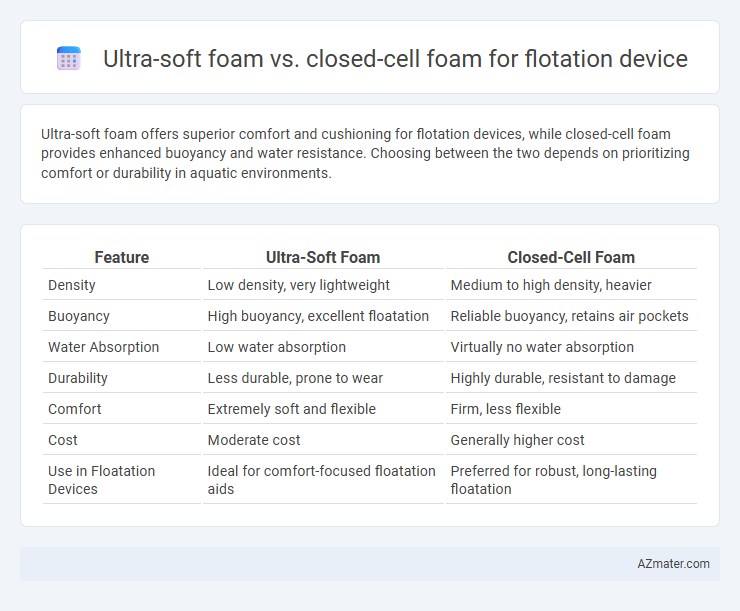 Ultra-soft foam vs. closed-cell foam for flotation device

Ultra-soft foam offers superior comfort and cushioning for flotation devices, while closed-cell foam provides enhanced buoyancy and water resistance. Choosing between the two depends on prioritizing comfort or durability in aquatic environments.

| Feature | Ultra-Soft Foam | Closed-Cell Foam |
|---|---|---|
| Density | Low density, very lightweight | Medium to high density, heavier |
| Buoyancy | High buoyancy, excellent floatation | Reliable buoyancy, retains air pockets |
| Water Absorption | Low water absorption | Virtually no water absorption |
| Durability | Less durable, prone to wear | Highly durable, resistant to damage |
| Comfort | Extremely soft and flexible | Firm, less flexible |
| Cost | Moderate cost | Generally higher cost |
| Use in Floatation Devices | Ideal for comfort-focused floatation aids | Preferred for robust, long-lasting floatation |

AZmater.com