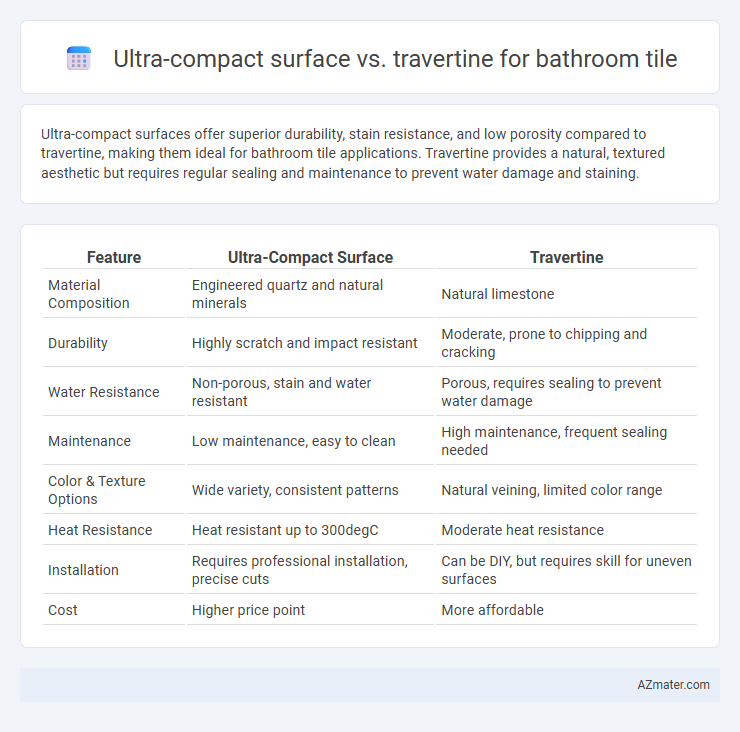 Ultra-compact surface vs. travertine for bathroom tile

Ultra-compact surfaces offer superior durability, stain resistance, and low porosity compared to travertine, making them ideal for bathroom tile applications. Travertine provides a natural, textured aesthetic but requires regular sealing and maintenance to prevent water damage and staining.

| Feature | Ultra-Compact Surface | Travertine |
|---|---|---|
| Material Composition | Engineered quartz and natural minerals | Natural limestone |
| Durability | Highly scratch and impact resistant | Moderate, prone to chipping and cracking |
| Water Resistance | Non-porous, stain and water resistant | Porous, requires sealing to prevent water damage |
| Maintenance | Low maintenance, easy to clean | High maintenance, frequent sealing needed |
| Color & Texture Options | Wide variety, consistent patterns | Natural veining, limited color range |
| Heat Resistance | Heat resistant up to 300degC | Moderate heat resistance |
| Installation | Requires professional installation, precise cuts | Can be DIY, but requires skill for uneven surfaces |
| Cost | Higher price point | More affordable |

AZmater.com