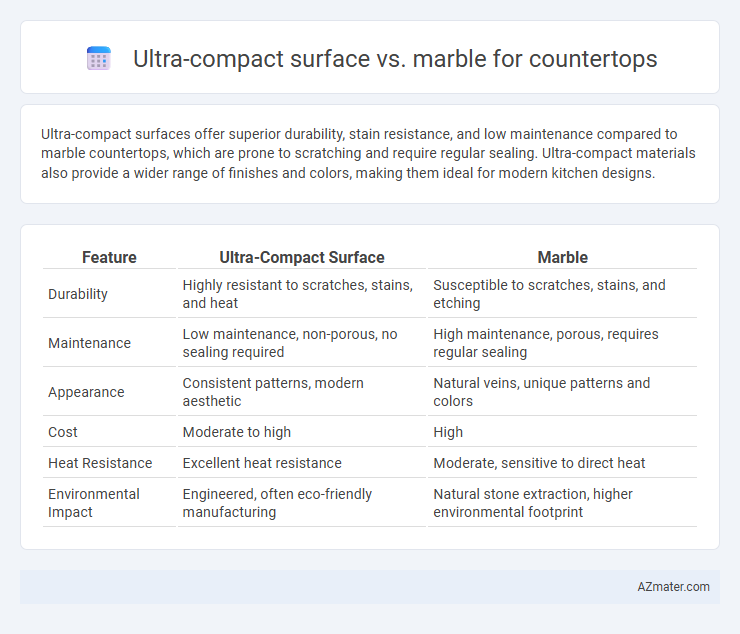 Ultra-compact surface vs. marble for countertops

Ultra-compact surfaces offer superior durability, stain resistance, and low maintenance compared to marble countertops, which are prone to scratching and require regular sealing. Ultra-compact materials also provide a wider range of finishes and colors, making them ideal for modern kitchen designs.

| Feature | Ultra-Compact Surface | Marble |
|---|---|---|
| Durability | Highly resistant to scratches, stains, and heat | Susceptible to scratches, stains, and etching |
| Maintenance | Low maintenance, non-porous, no sealing required | High maintenance, porous, requires regular sealing |
| Appearance | Consistent patterns, modern aesthetic | Natural veins, unique patterns and colors |
| Cost | Moderate to high | High |
| Heat Resistance | Excellent heat resistance | Moderate, sensitive to direct heat |
| Environmental Impact | Engineered, often eco-friendly manufacturing | Natural stone extraction, higher environmental footprint |

AZmater.com