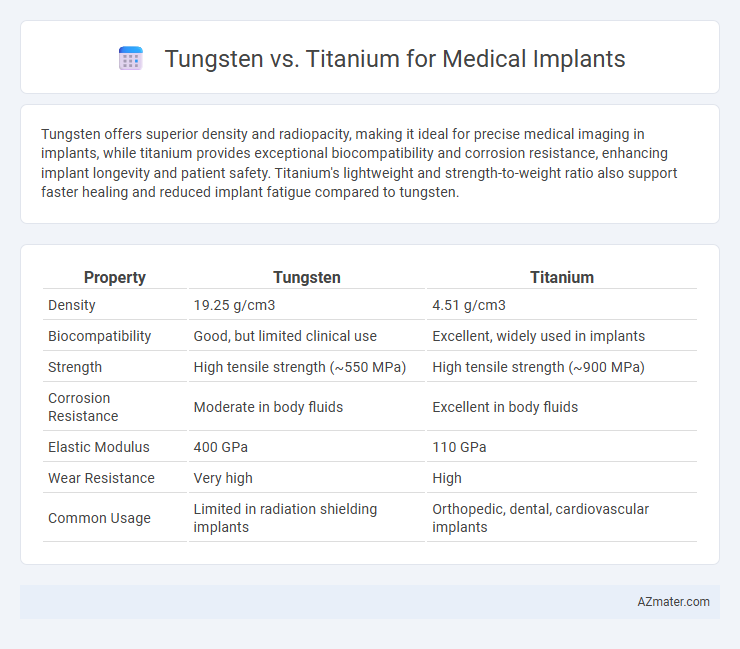 Tungsten vs. Titanium for Medical Implants

Tungsten offers superior density and radiopacity, making it ideal for precise medical imaging in implants, while titanium provides exceptional biocompatibility and corrosion resistance, enhancing implant longevity and patient safety. Titanium's lightweight and strength-to-weight ratio also support faster healing and reduced implant fatigue compared to tungsten.

| Property | Tungsten | Titanium |
|---|---|---|
| Density | 19.25 g/cm3 | 4.51 g/cm3 |
| Biocompatibility | Good, but limited clinical use | Excellent, widely used in implants |
| Strength | High tensile strength (~550 MPa) | High tensile strength (~900 MPa) |
| Corrosion Resistance | Moderate in body fluids | Excellent in body fluids |
| Elastic Modulus | 400 GPa | 110 GPa |
| Wear Resistance | Very high | High |
| Common Usage | Limited in radiation shielding implants | Orthopedic, dental, cardiovascular implants |

AZmater.com