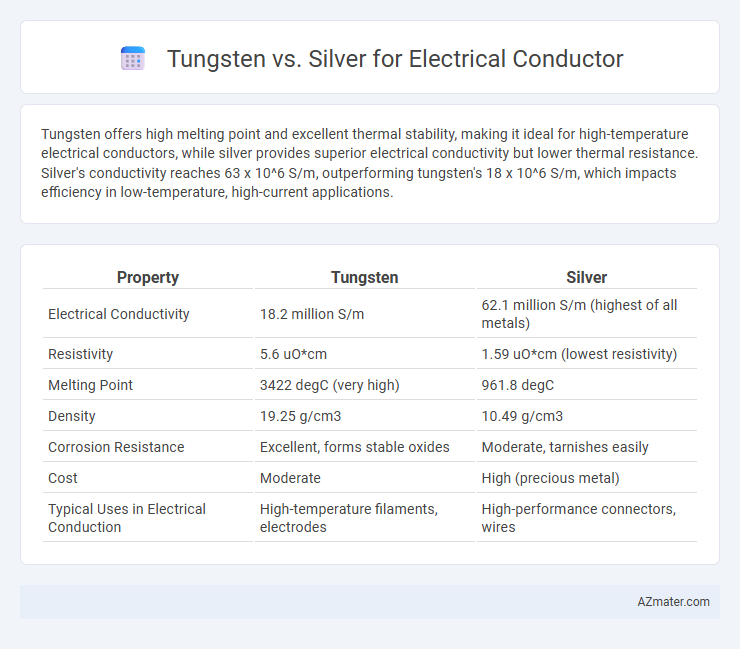 Tungsten vs. Silver for Electrical Conductor

Tungsten offers high melting point and excellent thermal stability, making it ideal for high-temperature electrical conductors, while silver provides superior electrical conductivity but lower thermal resistance. Silver's conductivity reaches 63 x 10^6 S/m, outperforming tungsten's 18 x 10^6 S/m, which impacts efficiency in low-temperature, high-current applications.

| Property | Tungsten | Silver |
|---|---|---|
| Electrical Conductivity | 18.2 million S/m | 62.1 million S/m (highest of all metals) |
| Resistivity | 5.6 uO*cm | 1.59 uO*cm (lowest resistivity) |
| Melting Point | 3422 degC (very high) | 961.8 degC |
| Density | 19.25 g/cm3 | 10.49 g/cm3 |
| Corrosion Resistance | Excellent, forms stable oxides | Moderate, tarnishes easily |
| Cost | Moderate | High (precious metal) |
| Typical Uses in Electrical Conduction | High-temperature filaments, electrodes | High-performance connectors, wires |

AZmater.com