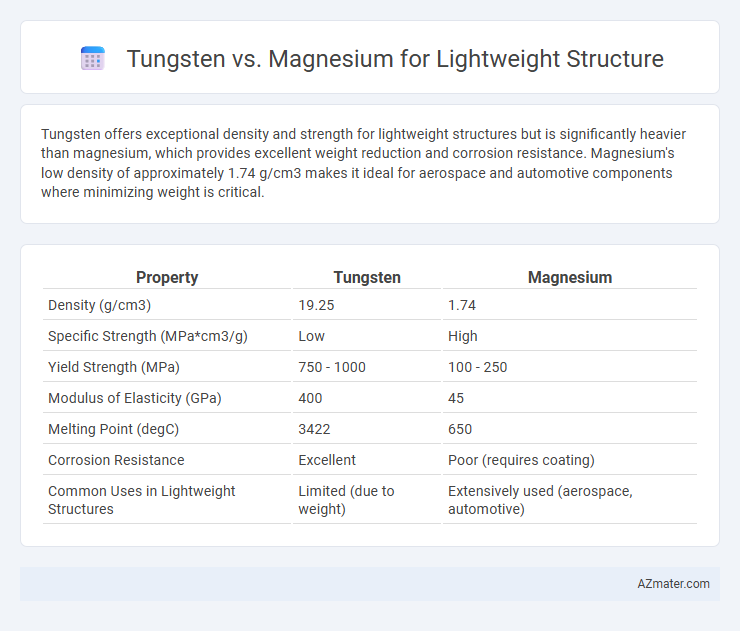 Tungsten vs. Magnesium for Lightweight Structure

Tungsten offers exceptional density and strength for lightweight structures but is significantly heavier than magnesium, which provides excellent weight reduction and corrosion resistance. Magnesium's low density of approximately 1.74 g/cm3 makes it ideal for aerospace and automotive components where minimizing weight is critical.

| Property | Tungsten | Magnesium |
|---|---|---|
| Density (g/cm3) | 19.25 | 1.74 |
| Specific Strength (MPa*cm3/g) | Low | High |
| Yield Strength (MPa) | 750 - 1000 | 100 - 250 |
| Modulus of Elasticity (GPa) | 400 | 45 |
| Melting Point (degC) | 3422 | 650 |
| Corrosion Resistance | Excellent | Poor (requires coating) |
| Common Uses in Lightweight Structures | Limited (due to weight) | Extensively used (aerospace, automotive) |

AZmater.com