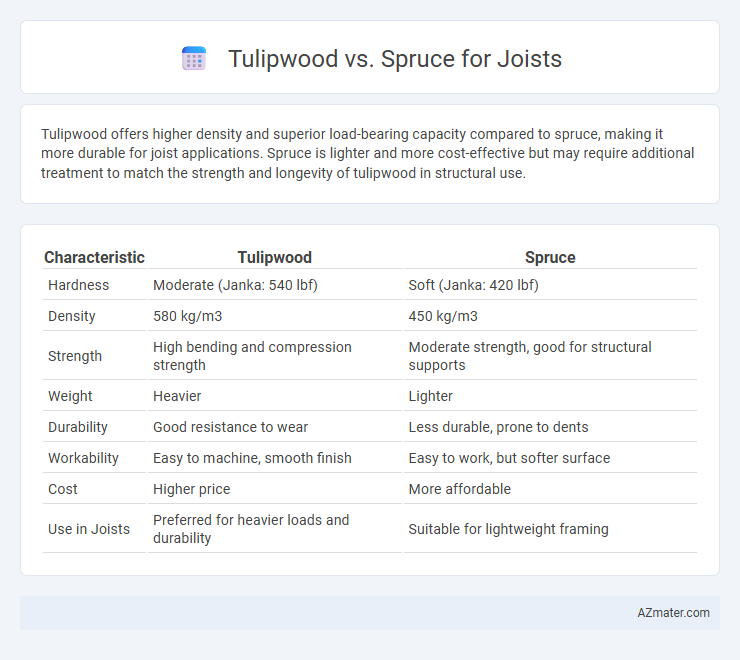 Tulipwood vs. Spruce for Joists

Tulipwood offers higher density and superior load-bearing capacity compared to spruce, making it more durable for joist applications. Spruce is lighter and more cost-effective but may require additional treatment to match the strength and longevity of tulipwood in structural use.

| Characteristic | Tulipwood | Spruce |
|---|---|---|
| Hardness | Moderate (Janka: 540 lbf) | Soft (Janka: 420 lbf) |
| Density | 580 kg/m3 | 450 kg/m3 |
| Strength | High bending and compression strength | Moderate strength, good for structural supports |
| Weight | Heavier | Lighter |
| Durability | Good resistance to wear | Less durable, prone to dents |
| Workability | Easy to machine, smooth finish | Easy to work, but softer surface |
| Cost | Higher price | More affordable |
| Use in Joists | Preferred for heavier loads and durability | Suitable for lightweight framing |

AZmater.com