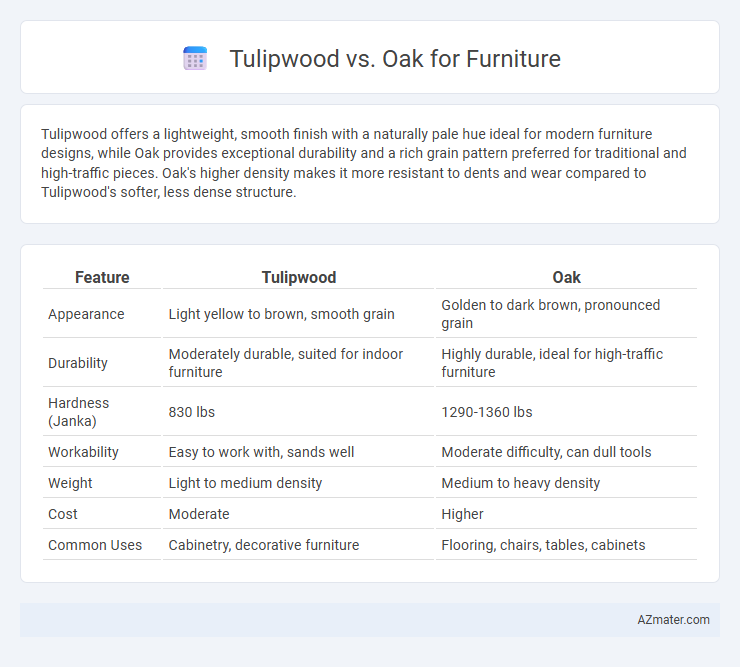 Tulipwood vs. Oak for Furniture

Tulipwood offers a lightweight, smooth finish with a naturally pale hue ideal for modern furniture designs, while Oak provides exceptional durability and a rich grain pattern preferred for traditional and high-traffic pieces. Oak's higher density makes it more resistant to dents and wear compared to Tulipwood's softer, less dense structure.

| Feature | Tulipwood | Oak |
|---|---|---|
| Appearance | Light yellow to brown, smooth grain | Golden to dark brown, pronounced grain |
| Durability | Moderately durable, suited for indoor furniture | Highly durable, ideal for high-traffic furniture |
| Hardness (Janka) | 830 lbs | 1290-1360 lbs |
| Workability | Easy to work with, sands well | Moderate difficulty, can dull tools |
| Weight | Light to medium density | Medium to heavy density |
| Cost | Moderate | Higher |
| Common Uses | Cabinetry, decorative furniture | Flooring, chairs, tables, cabinets |

AZmater.com