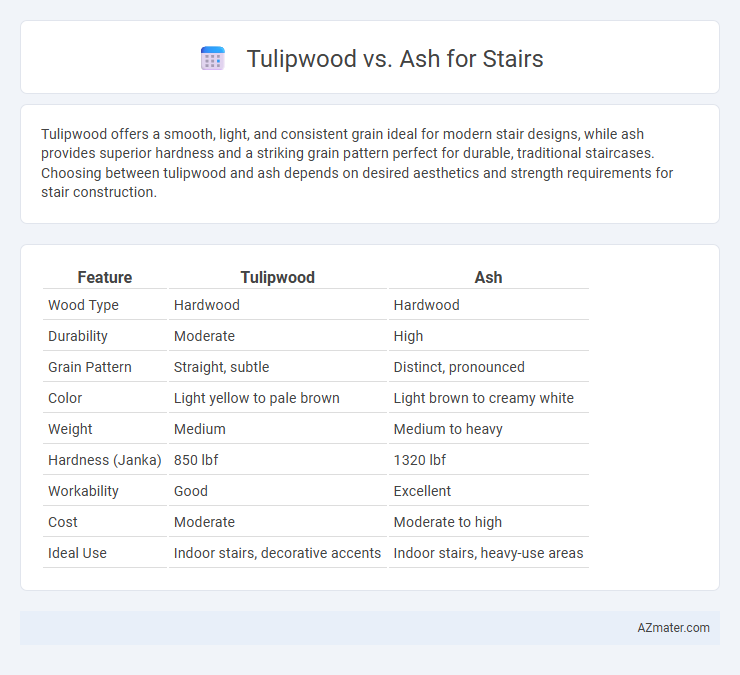 Tulipwood vs. Ash for Stairs

Tulipwood offers a smooth, light, and consistent grain ideal for modern stair designs, while ash provides superior hardness and a striking grain pattern perfect for durable, traditional staircases. Choosing between tulipwood and ash depends on desired aesthetics and strength requirements for stair construction.

| Feature | Tulipwood | Ash |
|---|---|---|
| Wood Type | Hardwood | Hardwood |
| Durability | Moderate | High |
| Grain Pattern | Straight, subtle | Distinct, pronounced |
| Color | Light yellow to pale brown | Light brown to creamy white |
| Weight | Medium | Medium to heavy |
| Hardness (Janka) | 850 lbf | 1320 lbf |
| Workability | Good | Excellent |
| Cost | Moderate | Moderate to high |
| Ideal Use | Indoor stairs, decorative accents | Indoor stairs, heavy-use areas |

AZmater.com