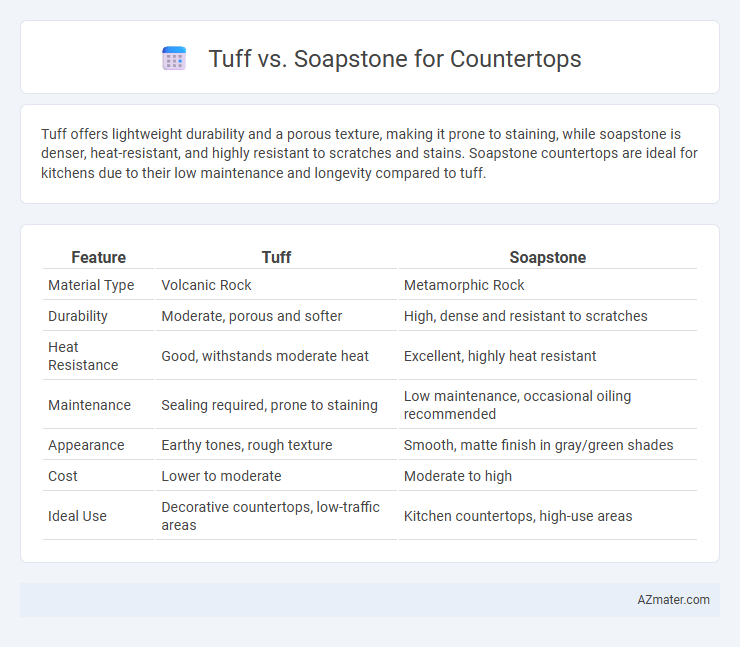 Tuff vs. Soapstone for Countertops

Tuff offers lightweight durability and a porous texture, making it prone to staining, while soapstone is denser, heat-resistant, and highly resistant to scratches and stains. Soapstone countertops are ideal for kitchens due to their low maintenance and longevity compared to tuff.

| Feature | Tuff | Soapstone |
|---|---|---|
| Material Type | Volcanic Rock | Metamorphic Rock |
| Durability | Moderate, porous and softer | High, dense and resistant to scratches |
| Heat Resistance | Good, withstands moderate heat | Excellent, highly heat resistant |
| Maintenance | Sealing required, prone to staining | Low maintenance, occasional oiling recommended |
| Appearance | Earthy tones, rough texture | Smooth, matte finish in gray/green shades |
| Cost | Lower to moderate | Moderate to high |
| Ideal Use | Decorative countertops, low-traffic areas | Kitchen countertops, high-use areas |

AZmater.com