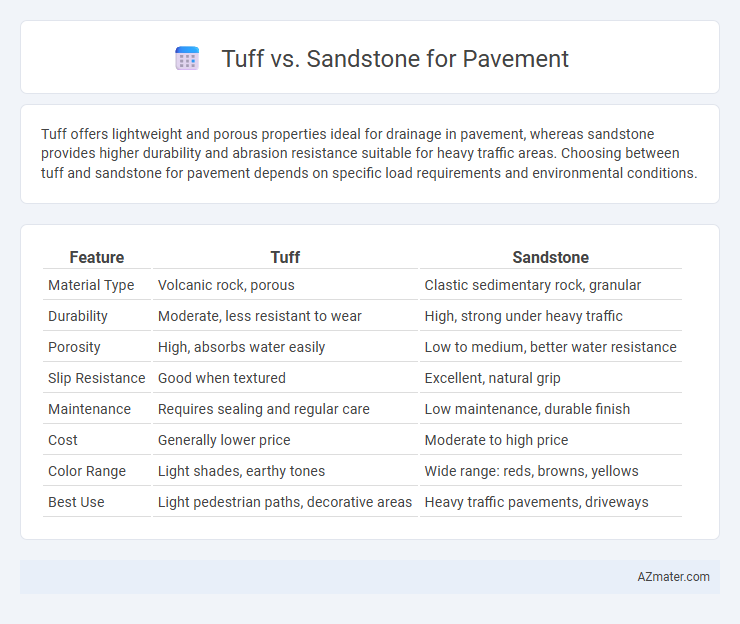 Tuff vs. Sandstone for Pavement

Tuff offers lightweight and porous properties ideal for drainage in pavement, whereas sandstone provides higher durability and abrasion resistance suitable for heavy traffic areas. Choosing between tuff and sandstone for pavement depends on specific load requirements and environmental conditions.

| Feature | Tuff | Sandstone |
|---|---|---|
| Material Type | Volcanic rock, porous | Clastic sedimentary rock, granular |
| Durability | Moderate, less resistant to wear | High, strong under heavy traffic |
| Porosity | High, absorbs water easily | Low to medium, better water resistance |
| Slip Resistance | Good when textured | Excellent, natural grip |
| Maintenance | Requires sealing and regular care | Low maintenance, durable finish |
| Cost | Generally lower price | Moderate to high price |
| Color Range | Light shades, earthy tones | Wide range: reds, browns, yellows |
| Best Use | Light pedestrian paths, decorative areas | Heavy traffic pavements, driveways |

AZmater.com