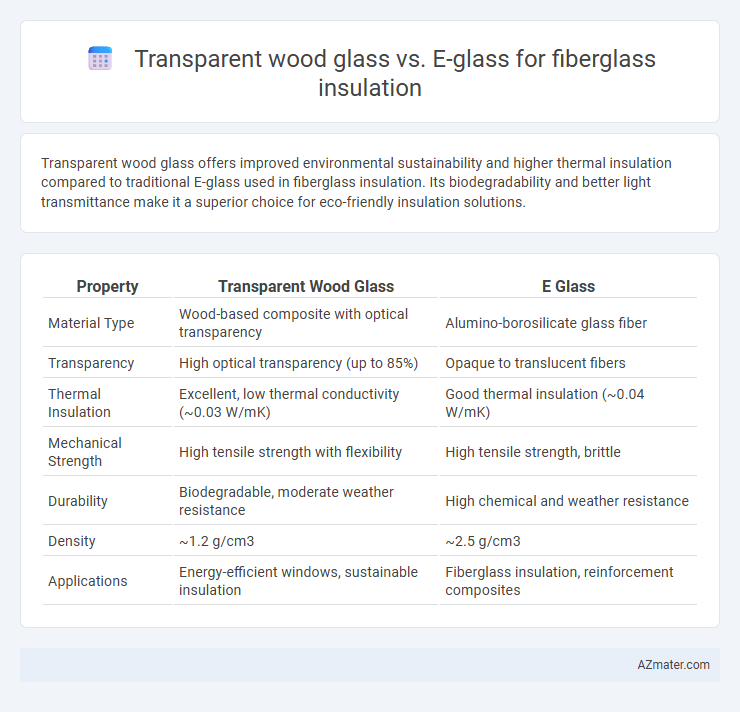 Transparent wood glass vs. E-glass for fiberglass insulation

Transparent wood glass offers improved environmental sustainability and higher thermal insulation compared to traditional E-glass used in fiberglass insulation. Its biodegradability and better light transmittance make it a superior choice for eco-friendly insulation solutions.

| Property | Transparent Wood Glass | E Glass |
|---|---|---|
| Material Type | Wood-based composite with optical transparency | Alumino-borosilicate glass fiber |
| Transparency | High optical transparency (up to 85%) | Opaque to translucent fibers |
| Thermal Insulation | Excellent, low thermal conductivity (~0.03 W/mK) | Good thermal insulation (~0.04 W/mK) |
| Mechanical Strength | High tensile strength with flexibility | High tensile strength, brittle |
| Durability | Biodegradable, moderate weather resistance | High chemical and weather resistance |
| Density | ~1.2 g/cm3 | ~2.5 g/cm3 |
| Applications | Energy-efficient windows, sustainable insulation | Fiberglass insulation, reinforcement composites |

AZmater.com