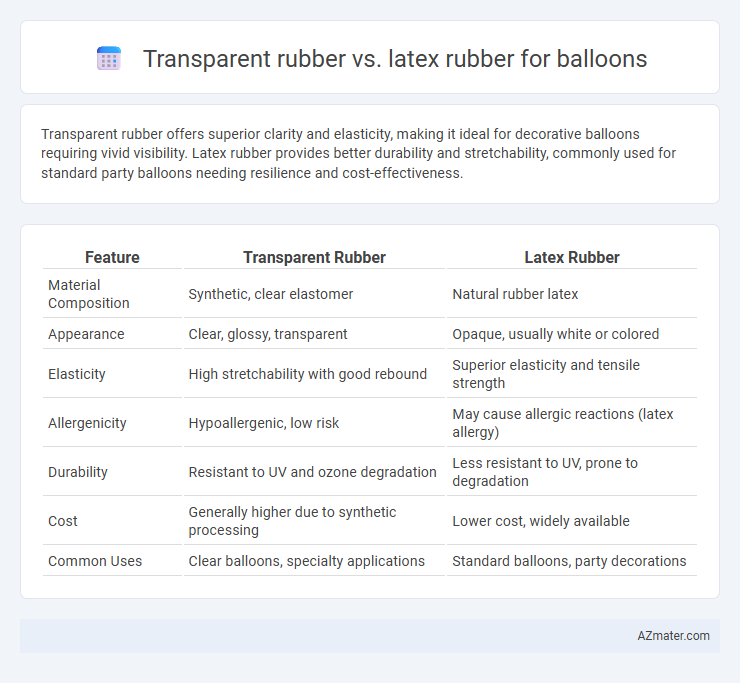 Transparent rubber vs. latex rubber for balloons

Transparent rubber offers superior clarity and elasticity, making it ideal for decorative balloons requiring vivid visibility. Latex rubber provides better durability and stretchability, commonly used for standard party balloons needing resilience and cost-effectiveness.

| Feature | Transparent Rubber | Latex Rubber |
|---|---|---|
| Material Composition | Synthetic, clear elastomer | Natural rubber latex |
| Appearance | Clear, glossy, transparent | Opaque, usually white or colored |
| Elasticity | High stretchability with good rebound | Superior elasticity and tensile strength |
| Allergenicity | Hypoallergenic, low risk | May cause allergic reactions (latex allergy) |
| Durability | Resistant to UV and ozone degradation | Less resistant to UV, prone to degradation |
| Cost | Generally higher due to synthetic processing | Lower cost, widely available |
| Common Uses | Clear balloons, specialty applications | Standard balloons, party decorations |

AZmater.com