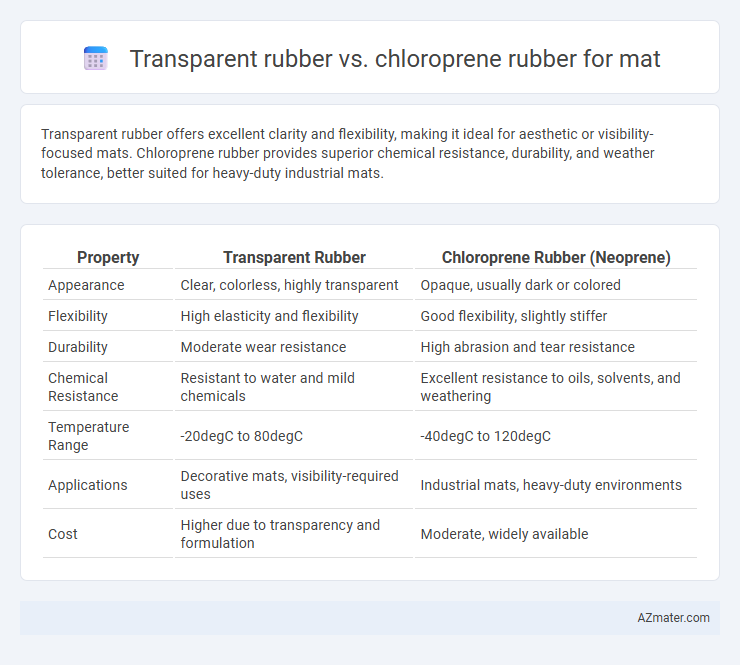 Transparent rubber vs. chloroprene rubber for mat

Transparent rubber offers excellent clarity and flexibility, making it ideal for aesthetic or visibility-focused mats. Chloroprene rubber provides superior chemical resistance, durability, and weather tolerance, better suited for heavy-duty industrial mats.

| Property | Transparent Rubber | Chloroprene Rubber (Neoprene) |
|---|---|---|
| Appearance | Clear, colorless, highly transparent | Opaque, usually dark or colored |
| Flexibility | High elasticity and flexibility | Good flexibility, slightly stiffer |
| Durability | Moderate wear resistance | High abrasion and tear resistance |
| Chemical Resistance | Resistant to water and mild chemicals | Excellent resistance to oils, solvents, and weathering |
| Temperature Range | -20degC to 80degC | -40degC to 120degC |
| Applications | Decorative mats, visibility-required uses | Industrial mats, heavy-duty environments |
| Cost | Higher due to transparency and formulation | Moderate, widely available |

AZmater.com