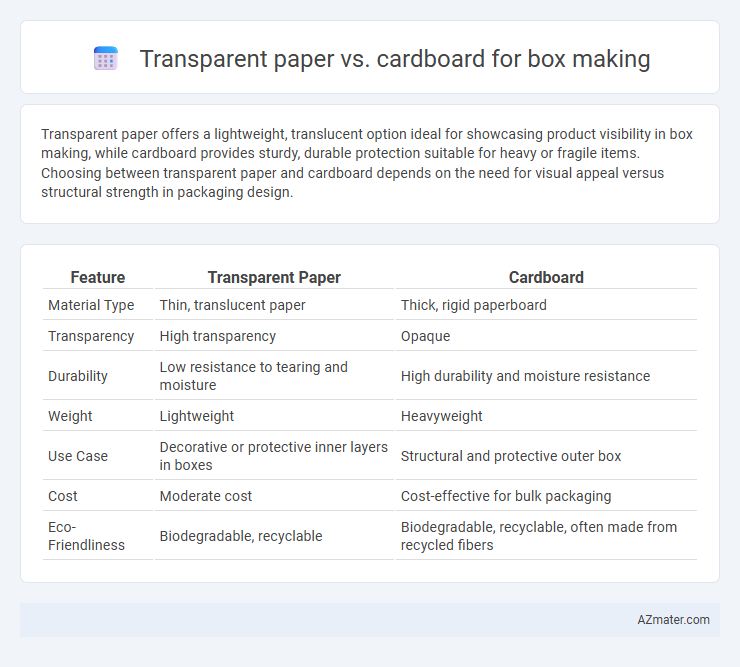 Transparent paper vs. cardboard for box making

Transparent paper offers a lightweight, translucent option ideal for showcasing product visibility in box making, while cardboard provides sturdy, durable protection suitable for heavy or fragile items. Choosing between transparent paper and cardboard depends on the need for visual appeal versus structural strength in packaging design.

| Feature | Transparent Paper | Cardboard |
|---|---|---|
| Material Type | Thin, translucent paper | Thick, rigid paperboard |
| Transparency | High transparency | Opaque |
| Durability | Low resistance to tearing and moisture | High durability and moisture resistance |
| Weight | Lightweight | Heavyweight |
| Use Case | Decorative or protective inner layers in boxes | Structural and protective outer box |
| Cost | Moderate cost | Cost-effective for bulk packaging |
| Eco-Friendliness | Biodegradable, recyclable | Biodegradable, recyclable, often made from recycled fibers |

AZmater.com