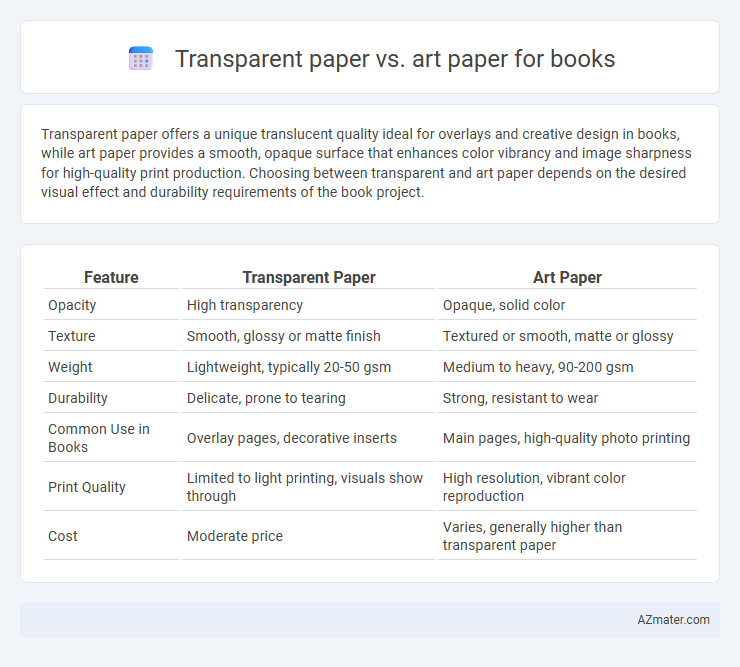 Transparent paper vs. art paper for books

Transparent paper offers a unique translucent quality ideal for overlays and creative design in books, while art paper provides a smooth, opaque surface that enhances color vibrancy and image sharpness for high-quality print production. Choosing between transparent and art paper depends on the desired visual effect and durability requirements of the book project.

| Feature | Transparent Paper | Art Paper |
|---|---|---|
| Opacity | High transparency | Opaque, solid color |
| Texture | Smooth, glossy or matte finish | Textured or smooth, matte or glossy |
| Weight | Lightweight, typically 20-50 gsm | Medium to heavy, 90-200 gsm |
| Durability | Delicate, prone to tearing | Strong, resistant to wear |
| Common Use in Books | Overlay pages, decorative inserts | Main pages, high-quality photo printing |
| Print Quality | Limited to light printing, visuals show through | High resolution, vibrant color reproduction |
| Cost | Moderate price | Varies, generally higher than transparent paper |

AZmater.com