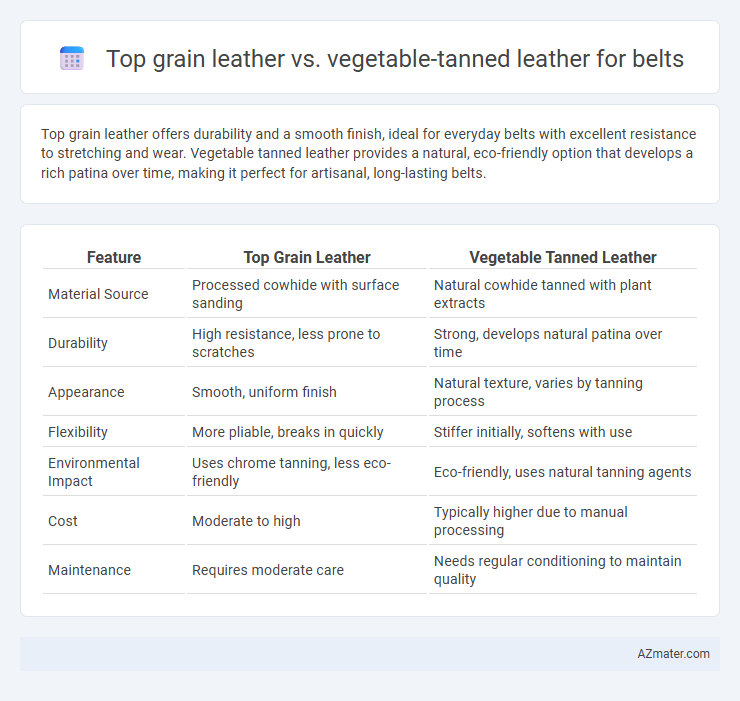 Top grain leather vs. vegetable-tanned leather for belts

Top grain leather offers durability and a smooth finish, ideal for everyday belts with excellent resistance to stretching and wear. Vegetable tanned leather provides a natural, eco-friendly option that develops a rich patina over time, making it perfect for artisanal, long-lasting belts.

| Feature | Top Grain Leather | Vegetable Tanned Leather |
|---|---|---|
| Material Source | Processed cowhide with surface sanding | Natural cowhide tanned with plant extracts |
| Durability | High resistance, less prone to scratches | Strong, develops natural patina over time |
| Appearance | Smooth, uniform finish | Natural texture, varies by tanning process |
| Flexibility | More pliable, breaks in quickly | Stiffer initially, softens with use |
| Environmental Impact | Uses chrome tanning, less eco-friendly | Eco-friendly, uses natural tanning agents |
| Cost | Moderate to high | Typically higher due to manual processing |
| Maintenance | Requires moderate care | Needs regular conditioning to maintain quality |

AZmater.com