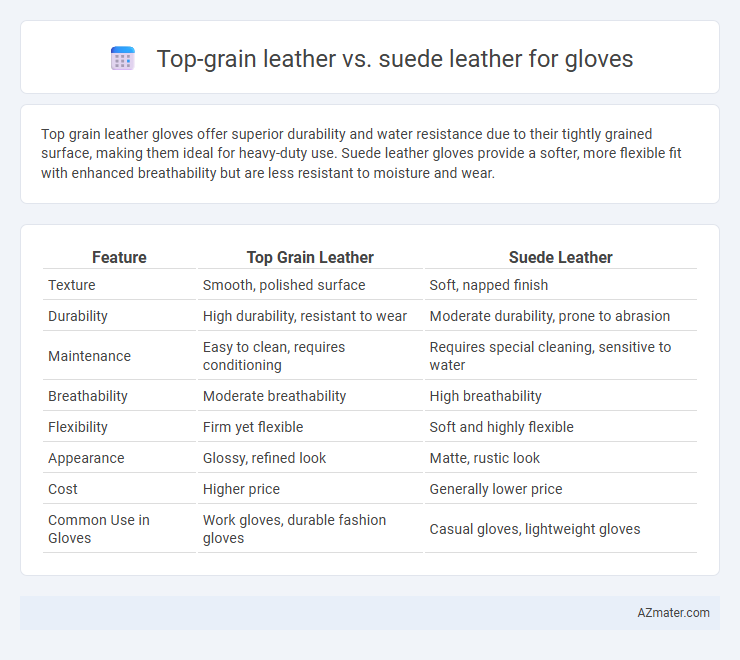 Top-grain leather vs. suede leather for gloves

Top grain leather gloves offer superior durability and water resistance due to their tightly grained surface, making them ideal for heavy-duty use. Suede leather gloves provide a softer, more flexible fit with enhanced breathability but are less resistant to moisture and wear.

| Feature | Top Grain Leather | Suede Leather |
|---|---|---|
| Texture | Smooth, polished surface | Soft, napped finish |
| Durability | High durability, resistant to wear | Moderate durability, prone to abrasion |
| Maintenance | Easy to clean, requires conditioning | Requires special cleaning, sensitive to water |
| Breathability | Moderate breathability | High breathability |
| Flexibility | Firm yet flexible | Soft and highly flexible |
| Appearance | Glossy, refined look | Matte, rustic look |
| Cost | Higher price | Generally lower price |
| Common Use in Gloves | Work gloves, durable fashion gloves | Casual gloves, lightweight gloves |

AZmater.com