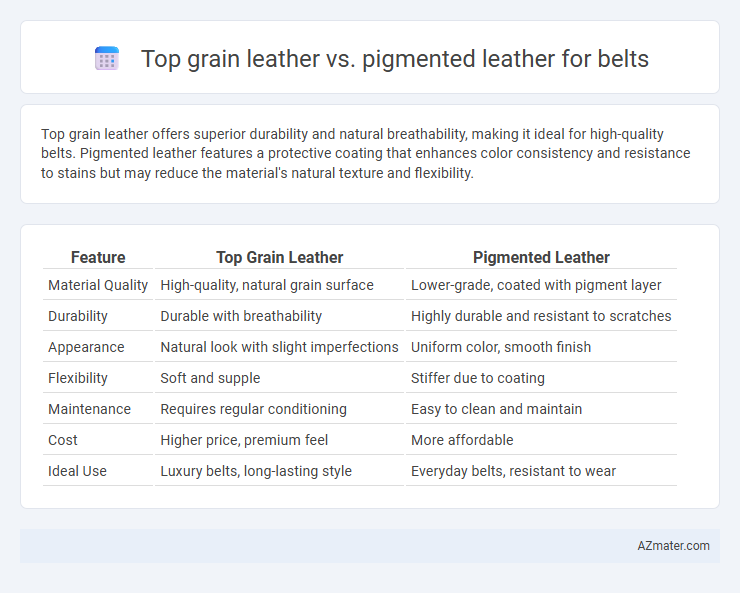 Top grain leather vs. pigmented leather for belts

Top grain leather offers superior durability and natural breathability, making it ideal for high-quality belts. Pigmented leather features a protective coating that enhances color consistency and resistance to stains but may reduce the material's natural texture and flexibility.

| Feature | Top Grain Leather | Pigmented Leather |
|---|---|---|
| Material Quality | High-quality, natural grain surface | Lower-grade, coated with pigment layer |
| Durability | Durable with breathability | Highly durable and resistant to scratches |
| Appearance | Natural look with slight imperfections | Uniform color, smooth finish |
| Flexibility | Soft and supple | Stiffer due to coating |
| Maintenance | Requires regular conditioning | Easy to clean and maintain |
| Cost | Higher price, premium feel | More affordable |
| Ideal Use | Luxury belts, long-lasting style | Everyday belts, resistant to wear |

AZmater.com