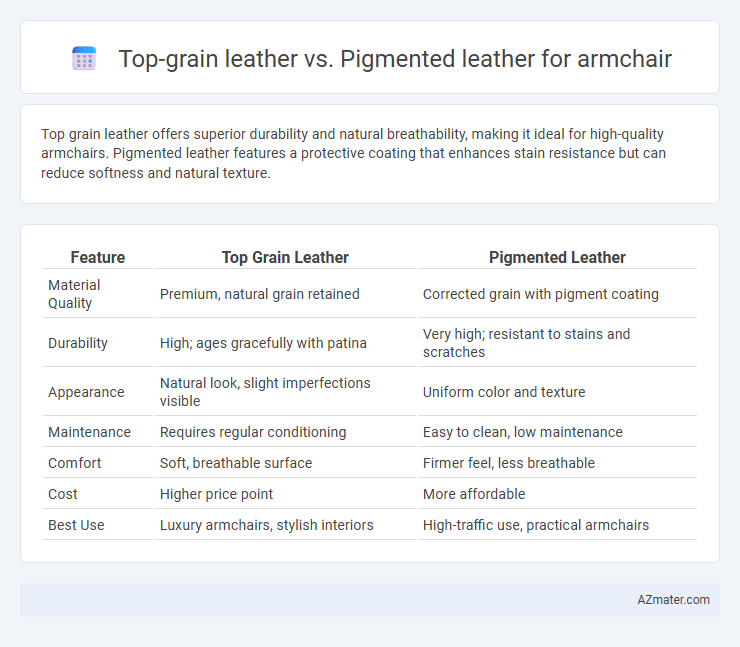 Top-grain leather vs. Pigmented leather for armchair

Top grain leather offers superior durability and natural breathability, making it ideal for high-quality armchairs. Pigmented leather features a protective coating that enhances stain resistance but can reduce softness and natural texture.

| Feature | Top Grain Leather | Pigmented Leather |
|---|---|---|
| Material Quality | Premium, natural grain retained | Corrected grain with pigment coating |
| Durability | High; ages gracefully with patina | Very high; resistant to stains and scratches |
| Appearance | Natural look, slight imperfections visible | Uniform color and texture |
| Maintenance | Requires regular conditioning | Easy to clean, low maintenance |
| Comfort | Soft, breathable surface | Firmer feel, less breathable |
| Cost | Higher price point | More affordable |
| Best Use | Luxury armchairs, stylish interiors | High-traffic use, practical armchairs |

AZmater.com