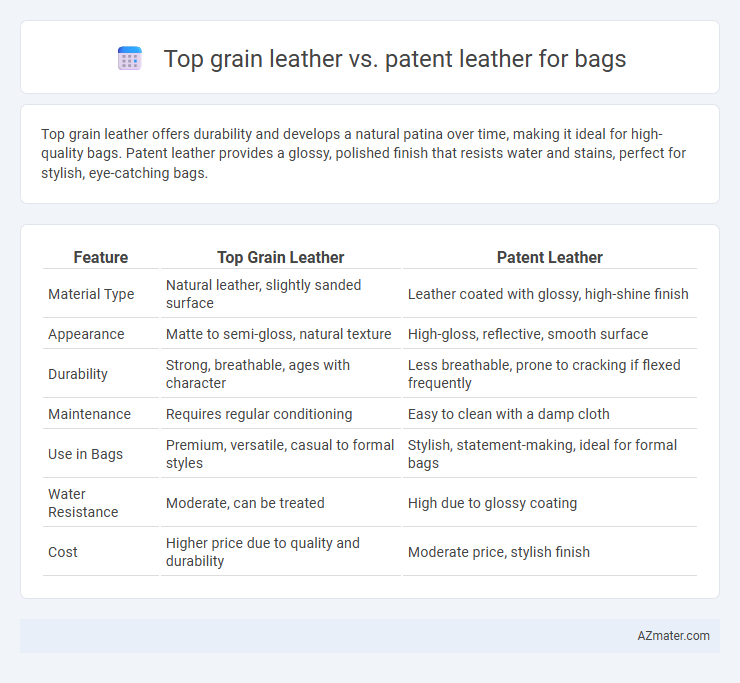 Top grain leather vs. patent leather for bags

Top grain leather offers durability and develops a natural patina over time, making it ideal for high-quality bags. Patent leather provides a glossy, polished finish that resists water and stains, perfect for stylish, eye-catching bags.

| Feature | Top Grain Leather | Patent Leather |
|---|---|---|
| Material Type | Natural leather, slightly sanded surface | Leather coated with glossy, high-shine finish |
| Appearance | Matte to semi-gloss, natural texture | High-gloss, reflective, smooth surface |
| Durability | Strong, breathable, ages with character | Less breathable, prone to cracking if flexed frequently |
| Maintenance | Requires regular conditioning | Easy to clean with a damp cloth |
| Use in Bags | Premium, versatile, casual to formal styles | Stylish, statement-making, ideal for formal bags |
| Water Resistance | Moderate, can be treated | High due to glossy coating |
| Cost | Higher price due to quality and durability | Moderate price, stylish finish |

AZmater.com