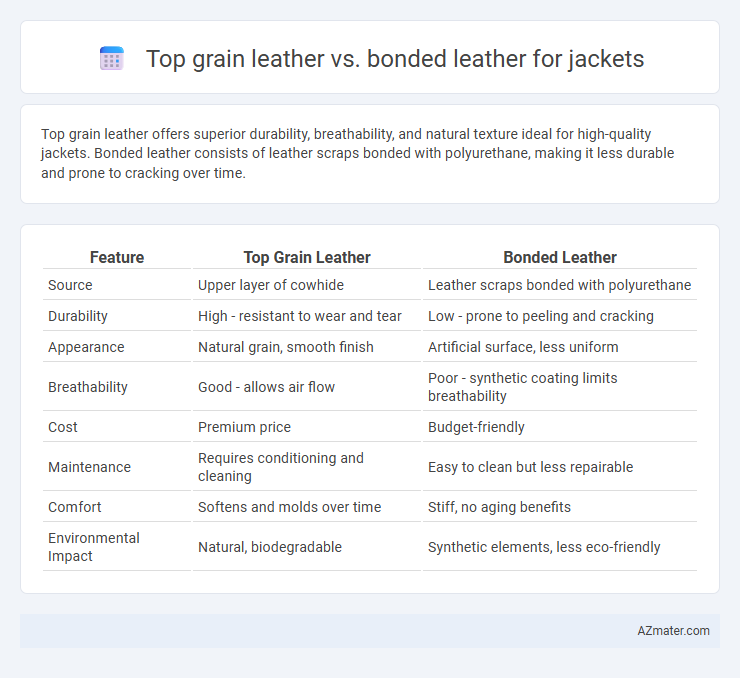 Top grain leather vs. bonded leather for jackets

Top grain leather offers superior durability, breathability, and natural texture ideal for high-quality jackets. Bonded leather consists of leather scraps bonded with polyurethane, making it less durable and prone to cracking over time.

| Feature | Top Grain Leather | Bonded Leather |
|---|---|---|
| Source | Upper layer of cowhide | Leather scraps bonded with polyurethane |
| Durability | High - resistant to wear and tear | Low - prone to peeling and cracking |
| Appearance | Natural grain, smooth finish | Artificial surface, less uniform |
| Breathability | Good - allows air flow | Poor - synthetic coating limits breathability |
| Cost | Premium price | Budget-friendly |
| Maintenance | Requires conditioning and cleaning | Easy to clean but less repairable |
| Comfort | Softens and molds over time | Stiff, no aging benefits |
| Environmental Impact | Natural, biodegradable | Synthetic elements, less eco-friendly |

AZmater.com