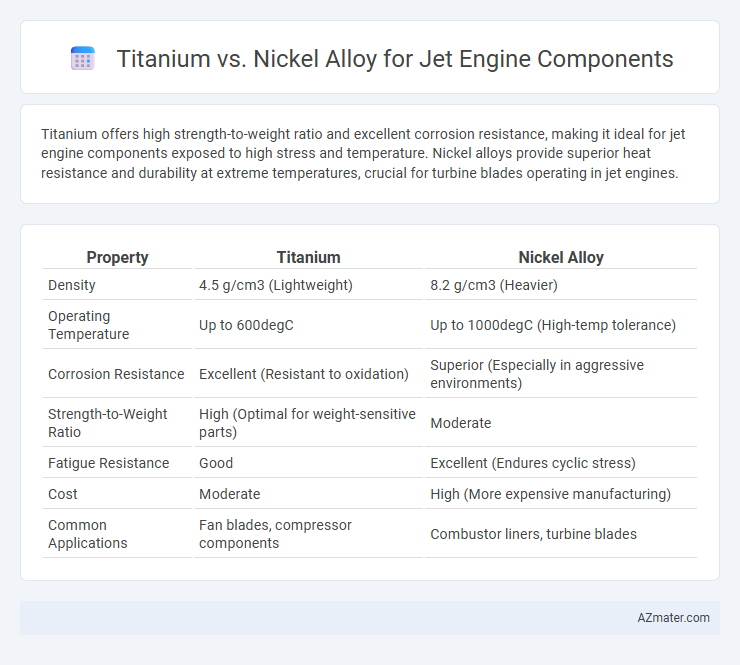 Titanium vs. Nickel Alloy for Jet Engine Components

Titanium offers high strength-to-weight ratio and excellent corrosion resistance, making it ideal for jet engine components exposed to high stress and temperature. Nickel alloys provide superior heat resistance and durability at extreme temperatures, crucial for turbine blades operating in jet engines.

| Property | Titanium | Nickel Alloy |
|---|---|---|
| Density | 4.5 g/cm3 (Lightweight) | 8.2 g/cm3 (Heavier) |
| Operating Temperature | Up to 600degC | Up to 1000degC (High-temp tolerance) |
| Corrosion Resistance | Excellent (Resistant to oxidation) | Superior (Especially in aggressive environments) |
| Strength-to-Weight Ratio | High (Optimal for weight-sensitive parts) | Moderate |
| Fatigue Resistance | Good | Excellent (Endures cyclic stress) |
| Cost | Moderate | High (More expensive manufacturing) |
| Common Applications | Fan blades, compressor components | Combustor liners, turbine blades |

AZmater.com