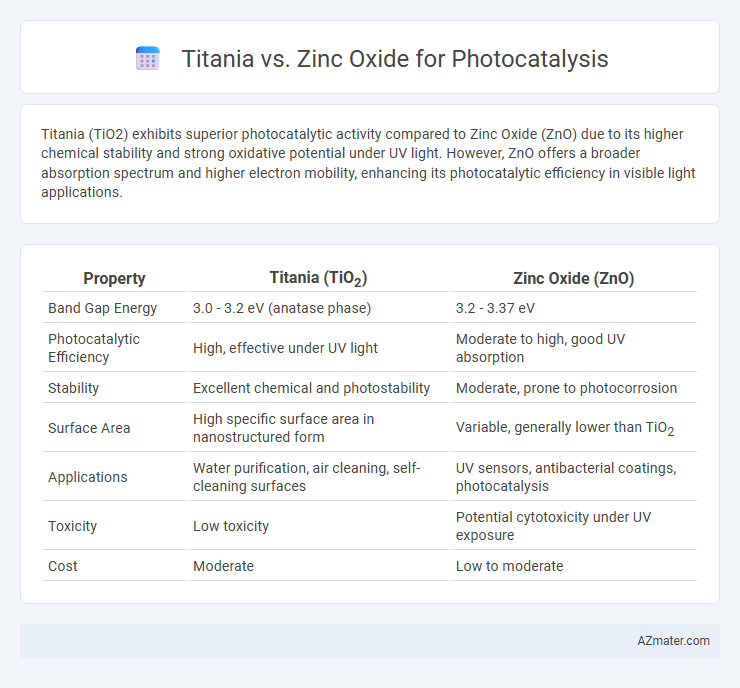 Titania vs. Zinc Oxide for Photocatalysis

Titania (TiO2) exhibits superior photocatalytic activity compared to Zinc Oxide (ZnO) due to its higher chemical stability and strong oxidative potential under UV light. However, ZnO offers a broader absorption spectrum and higher electron mobility, enhancing its photocatalytic efficiency in visible light applications.

| Property | Titania ($TiO_2$) | Zinc Oxide (ZnO) |
|---|---|---|
| Band Gap Energy | 3.0 - 3.2 eV (anatase phase) | 3.2 - 3.37 eV |
| Photocatalytic Efficiency | High, effective under UV light | Moderate to high, good UV absorption |
| Stability | Excellent chemical and photostability | Moderate, prone to photocorrosion |
| Surface Area | High specific surface area in nanostructured form | Variable, generally lower than $TiO_2$ |
| Applications | Water purification, air cleaning, self-cleaning surfaces | UV sensors, antibacterial coatings, photocatalysis |
| Toxicity | Low toxicity | Potential cytotoxicity under UV exposure |
| Cost | Moderate | Low to moderate |

AZmater.com