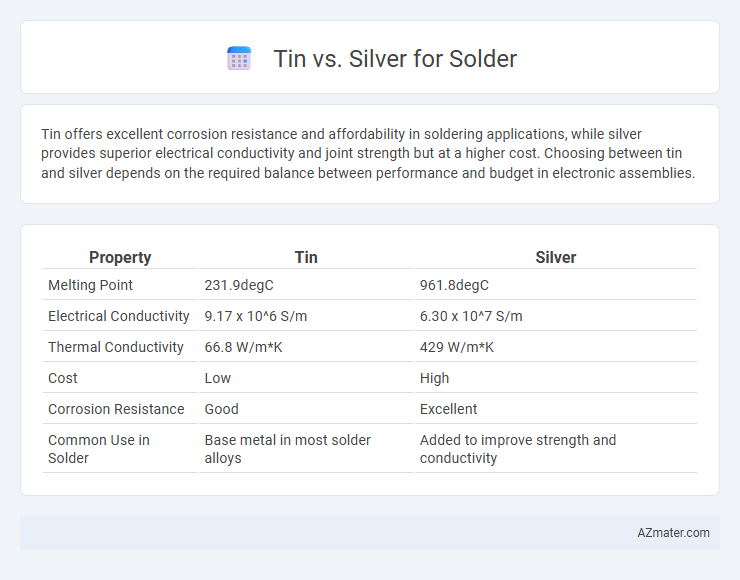 Tin vs. Silver for Solder

Tin offers excellent corrosion resistance and affordability in soldering applications, while silver provides superior electrical conductivity and joint strength but at a higher cost. Choosing between tin and silver depends on the required balance between performance and budget in electronic assemblies.

| Property | Tin | Silver |
|---|---|---|
| Melting Point | 231.9degC | 961.8degC |
| Electrical Conductivity | 9.17 x 10^6 S/m | 6.30 x 10^7 S/m |
| Thermal Conductivity | 66.8 W/m*K | 429 W/m*K |
| Cost | Low | High |
| Corrosion Resistance | Good | Excellent |
| Common Use in Solder | Base metal in most solder alloys | Added to improve strength and conductivity |

AZmater.com