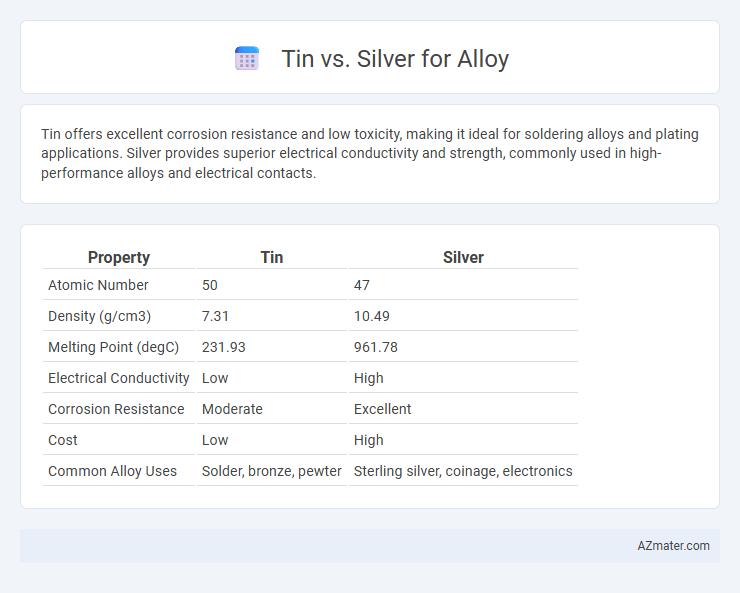 Tin vs. Silver for Alloy

Tin offers excellent corrosion resistance and low toxicity, making it ideal for soldering alloys and plating applications. Silver provides superior electrical conductivity and strength, commonly used in high-performance alloys and electrical contacts.

| Property | Tin | Silver |
|---|---|---|
| Atomic Number | 50 | 47 |
| Density (g/cm3) | 7.31 | 10.49 |
| Melting Point (degC) | 231.93 | 961.78 |
| Electrical Conductivity | Low | High |
| Corrosion Resistance | Moderate | Excellent |
| Cost | Low | High |
| Common Alloy Uses | Solder, bronze, pewter | Sterling silver, coinage, electronics |

AZmater.com