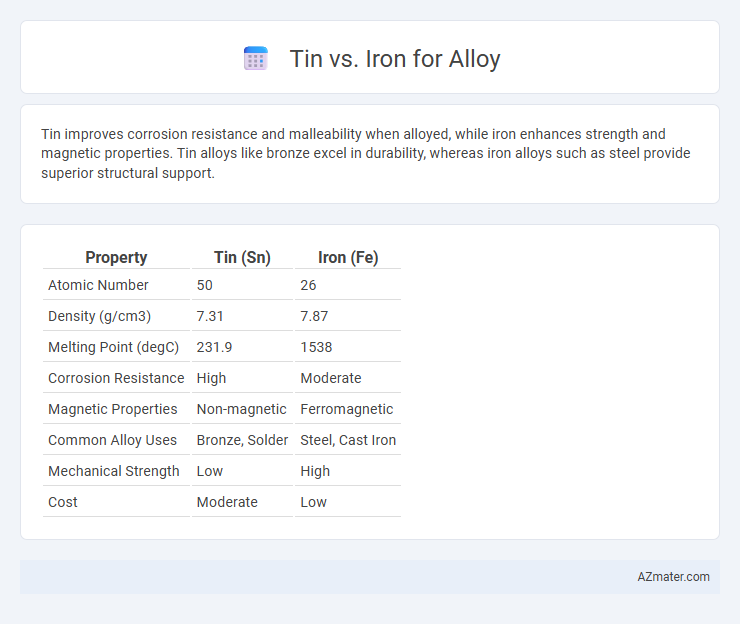 Tin vs. Iron for Alloy

Tin improves corrosion resistance and malleability when alloyed, while iron enhances strength and magnetic properties. Tin alloys like bronze excel in durability, whereas iron alloys such as steel provide superior structural support.

| Property | Tin (Sn) | Iron (Fe) |
|---|---|---|
| Atomic Number | 50 | 26 |
| Density (g/cm3) | 7.31 | 7.87 |
| Melting Point (degC) | 231.9 | 1538 |
| Corrosion Resistance | High | Moderate |
| Magnetic Properties | Non-magnetic | Ferromagnetic |
| Common Alloy Uses | Bronze, Solder | Steel, Cast Iron |
| Mechanical Strength | Low | High |
| Cost | Moderate | Low |

AZmater.com