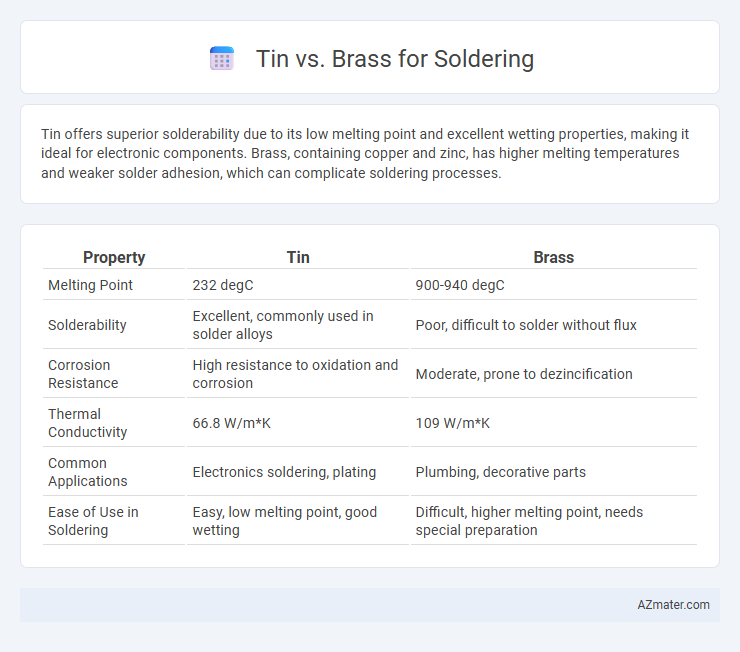 Tin vs. Brass for Soldering

Tin offers superior solderability due to its low melting point and excellent wetting properties, making it ideal for electronic components. Brass, containing copper and zinc, has higher melting temperatures and weaker solder adhesion, which can complicate soldering processes.

| Property | Tin | Brass |
|---|---|---|
| Melting Point | 232 degC | 900-940 degC |
| Solderability | Excellent, commonly used in solder alloys | Poor, difficult to solder without flux |
| Corrosion Resistance | High resistance to oxidation and corrosion | Moderate, prone to dezincification |
| Thermal Conductivity | 66.8 W/m*K | 109 W/m*K |
| Common Applications | Electronics soldering, plating | Plumbing, decorative parts |
| Ease of Use in Soldering | Easy, low melting point, good wetting | Difficult, higher melting point, needs special preparation |

AZmater.com