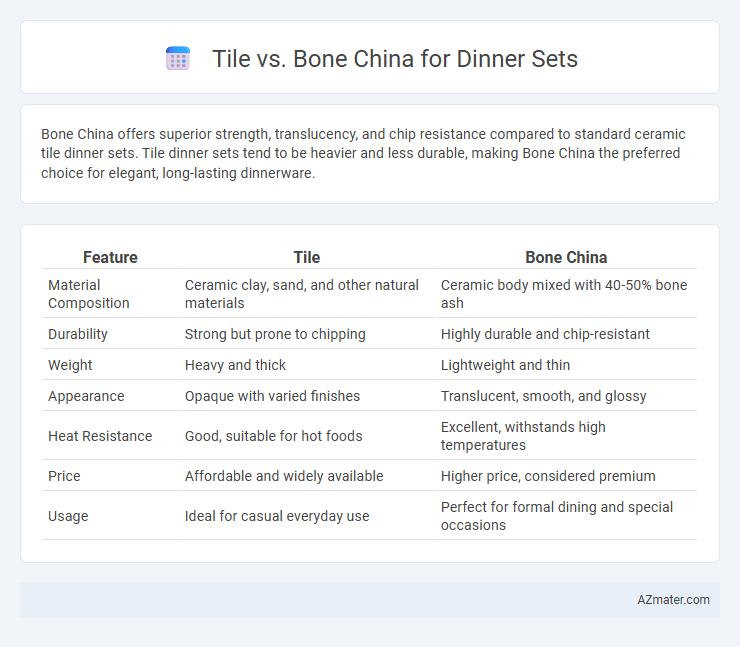 Tile vs. Bone China for Dinner Sets

Bone China offers superior strength, translucency, and chip resistance compared to standard ceramic tile dinner sets. Tile dinner sets tend to be heavier and less durable, making Bone China the preferred choice for elegant, long-lasting dinnerware.

| Feature | Tile | Bone China |
|---|---|---|
| Material Composition | Ceramic clay, sand, and other natural materials | Ceramic body mixed with 40-50% bone ash |
| Durability | Strong but prone to chipping | Highly durable and chip-resistant |
| Weight | Heavy and thick | Lightweight and thin |
| Appearance | Opaque with varied finishes | Translucent, smooth, and glossy |
| Heat Resistance | Good, suitable for hot foods | Excellent, withstands high temperatures |
| Price | Affordable and widely available | Higher price, considered premium |
| Usage | Ideal for casual everyday use | Perfect for formal dining and special occasions |

AZmater.com