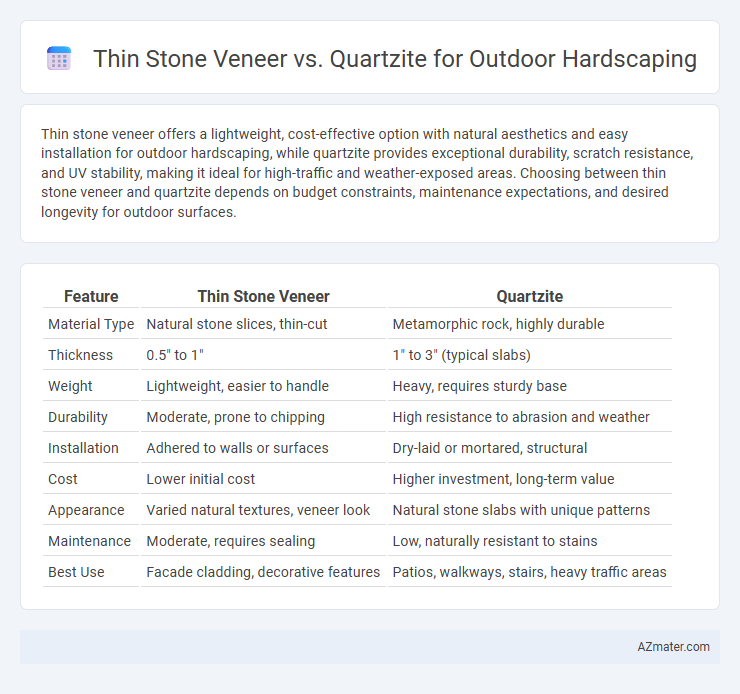 Thin Stone Veneer vs. Quartzite for Outdoor Hardscaping

Thin stone veneer offers a lightweight, cost-effective option with natural aesthetics and easy installation for outdoor hardscaping, while quartzite provides exceptional durability, scratch resistance, and UV stability, making it ideal for high-traffic and weather-exposed areas. Choosing between thin stone veneer and quartzite depends on budget constraints, maintenance expectations, and desired longevity for outdoor surfaces.

| Feature | Thin Stone Veneer | Quartzite |
|---|---|---|
| Material Type | Natural stone slices, thin-cut | Metamorphic rock, highly durable |
| Thickness | 0.5" to 1" | 1" to 3" (typical slabs) |
| Weight | Lightweight, easier to handle | Heavy, requires sturdy base |
| Durability | Moderate, prone to chipping | High resistance to abrasion and weather |
| Installation | Adhered to walls or surfaces | Dry-laid or mortared, structural |
| Cost | Lower initial cost | Higher investment, long-term value |
| Appearance | Varied natural textures, veneer look | Natural stone slabs with unique patterns |
| Maintenance | Moderate, requires sealing | Low, naturally resistant to stains |
| Best Use | Facade cladding, decorative features | Patios, walkways, stairs, heavy traffic areas |

AZmater.com