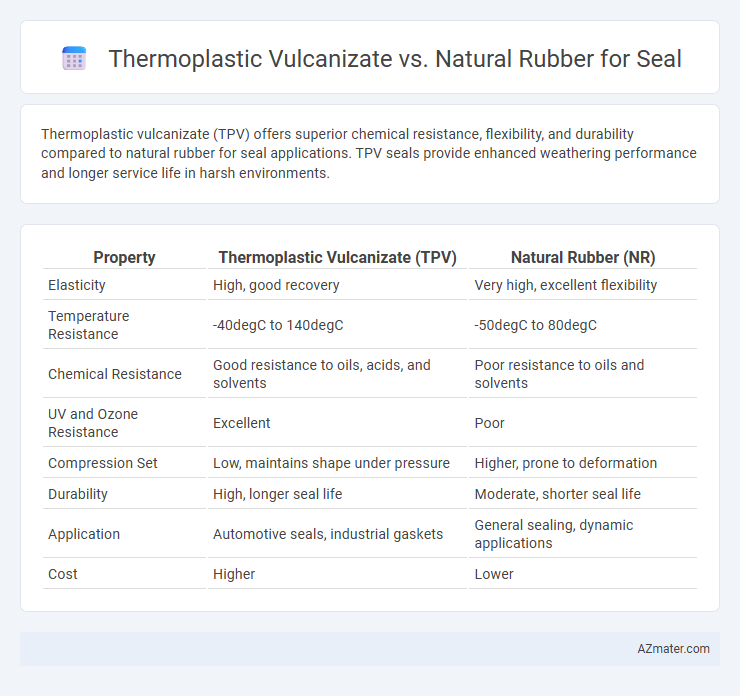 Thermoplastic Vulcanizate vs. Natural Rubber for Seal

Thermoplastic vulcanizate (TPV) offers superior chemical resistance, flexibility, and durability compared to natural rubber for seal applications. TPV seals provide enhanced weathering performance and longer service life in harsh environments.

| Property | Thermoplastic Vulcanizate (TPV) | Natural Rubber (NR) |
|---|---|---|
| Elasticity | High, good recovery | Very high, excellent flexibility |
| Temperature Resistance | -40degC to 140degC | -50degC to 80degC |
| Chemical Resistance | Good resistance to oils, acids, and solvents | Poor resistance to oils and solvents |
| UV and Ozone Resistance | Excellent | Poor |
| Compression Set | Low, maintains shape under pressure | Higher, prone to deformation |
| Durability | High, longer seal life | Moderate, shorter seal life |
| Application | Automotive seals, industrial gaskets | General sealing, dynamic applications |
| Cost | Higher | Lower |

AZmater.com