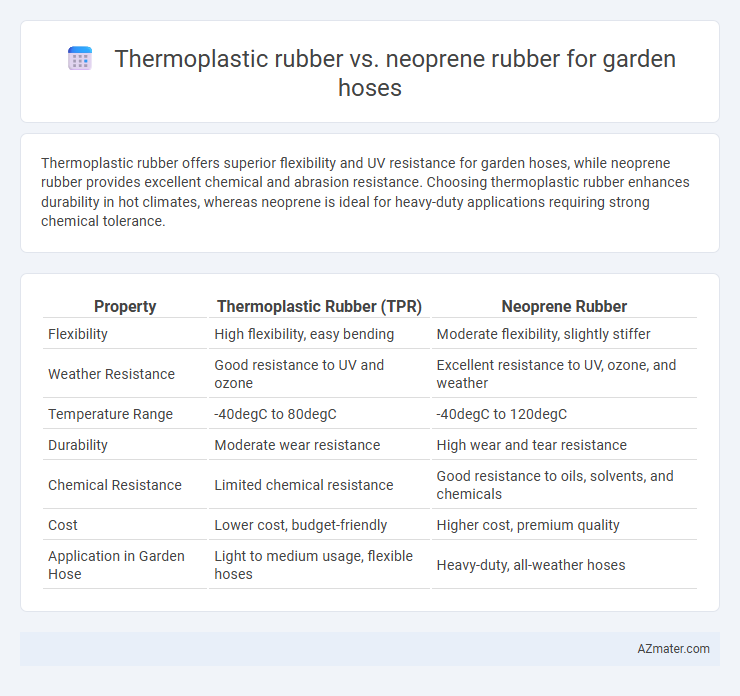 Thermoplastic rubber vs. neoprene rubber for garden hoses

Thermoplastic rubber offers superior flexibility and UV resistance for garden hoses, while neoprene rubber provides excellent chemical and abrasion resistance. Choosing thermoplastic rubber enhances durability in hot climates, whereas neoprene is ideal for heavy-duty applications requiring strong chemical tolerance.

| Property | Thermoplastic Rubber (TPR) | Neoprene Rubber |
|---|---|---|
| Flexibility | High flexibility, easy bending | Moderate flexibility, slightly stiffer |
| Weather Resistance | Good resistance to UV and ozone | Excellent resistance to UV, ozone, and weather |
| Temperature Range | -40degC to 80degC | -40degC to 120degC |
| Durability | Moderate wear resistance | High wear and tear resistance |
| Chemical Resistance | Limited chemical resistance | Good resistance to oils, solvents, and chemicals |
| Cost | Lower cost, budget-friendly | Higher cost, premium quality |
| Application in Garden Hose | Light to medium usage, flexible hoses | Heavy-duty, all-weather hoses |

AZmater.com