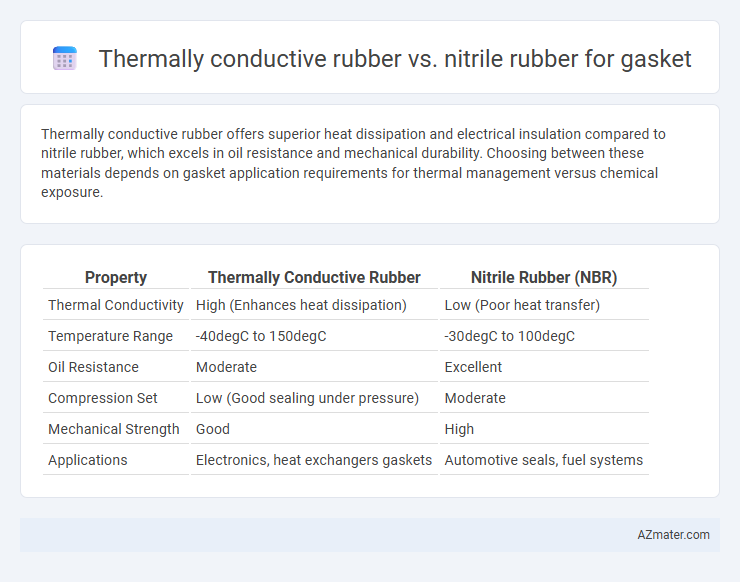 Thermally conductive rubber vs. nitrile rubber for gasket

Thermally conductive rubber offers superior heat dissipation and electrical insulation compared to nitrile rubber, which excels in oil resistance and mechanical durability. Choosing between these materials depends on gasket application requirements for thermal management versus chemical exposure.

| Property | Thermally Conductive Rubber | Nitrile Rubber (NBR) |
|---|---|---|
| Thermal Conductivity | High (Enhances heat dissipation) | Low (Poor heat transfer) |
| Temperature Range | -40degC to 150degC | -30degC to 100degC |
| Oil Resistance | Moderate | Excellent |
| Compression Set | Low (Good sealing under pressure) | Moderate |
| Mechanical Strength | Good | High |
| Applications | Electronics, heat exchangers gaskets | Automotive seals, fuel systems |

AZmater.com