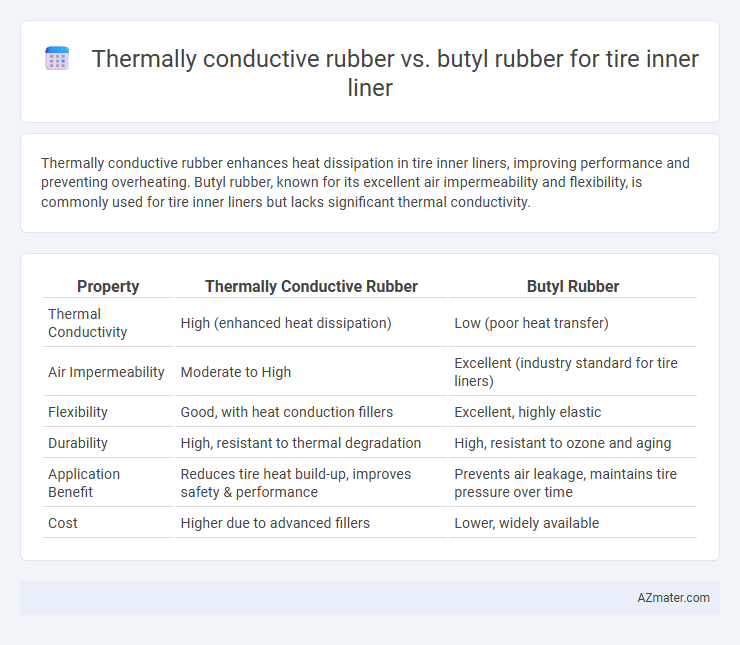 Thermally conductive rubber vs. butyl rubber for tire inner liner

Thermally conductive rubber enhances heat dissipation in tire inner liners, improving performance and preventing overheating. Butyl rubber, known for its excellent air impermeability and flexibility, is commonly used for tire inner liners but lacks significant thermal conductivity.

| Property | Thermally Conductive Rubber | Butyl Rubber |
|---|---|---|
| Thermal Conductivity | High (enhanced heat dissipation) | Low (poor heat transfer) |
| Air Impermeability | Moderate to High | Excellent (industry standard for tire liners) |
| Flexibility | Good, with heat conduction fillers | Excellent, highly elastic |
| Durability | High, resistant to thermal degradation | High, resistant to ozone and aging |
| Application Benefit | Reduces tire heat build-up, improves safety & performance | Prevents air leakage, maintains tire pressure over time |
| Cost | Higher due to advanced fillers | Lower, widely available |

AZmater.com