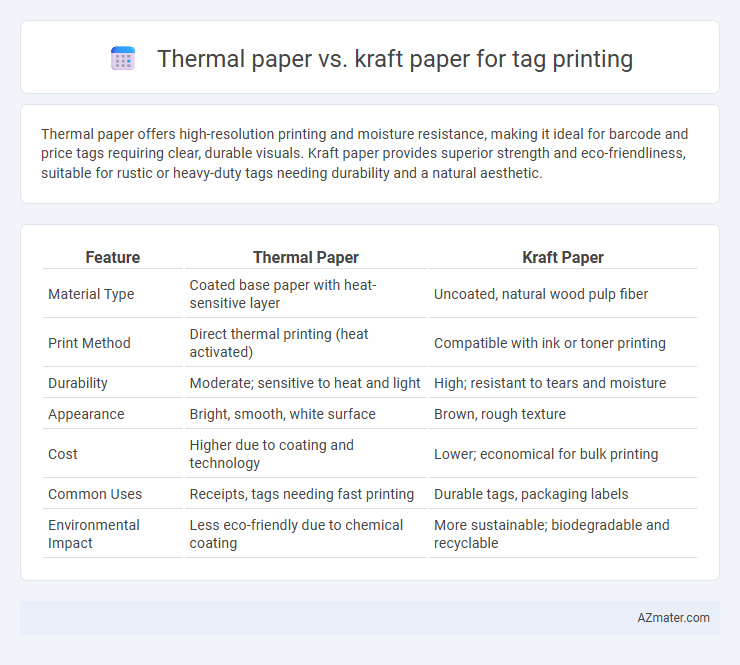 Thermal paper vs. kraft paper for tag printing

Thermal paper offers high-resolution printing and moisture resistance, making it ideal for barcode and price tags requiring clear, durable visuals. Kraft paper provides superior strength and eco-friendliness, suitable for rustic or heavy-duty tags needing durability and a natural aesthetic.

| Feature | Thermal Paper | Kraft Paper |
|---|---|---|
| Material Type | Coated base paper with heat-sensitive layer | Uncoated, natural wood pulp fiber |
| Print Method | Direct thermal printing (heat activated) | Compatible with ink or toner printing |
| Durability | Moderate; sensitive to heat and light | High; resistant to tears and moisture |
| Appearance | Bright, smooth, white surface | Brown, rough texture |
| Cost | Higher due to coating and technology | Lower; economical for bulk printing |
| Common Uses | Receipts, tags needing fast printing | Durable tags, packaging labels |
| Environmental Impact | Less eco-friendly due to chemical coating | More sustainable; biodegradable and recyclable |

AZmater.com