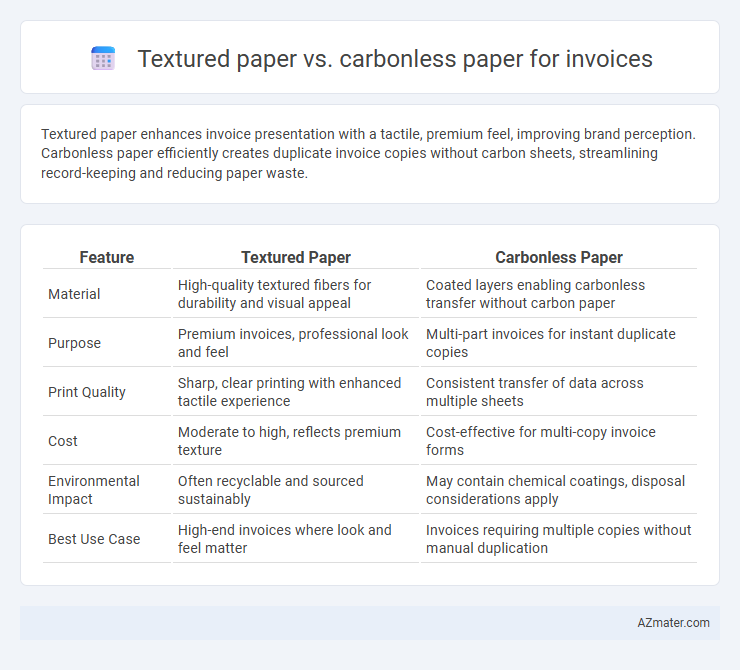 Textured paper vs. carbonless paper for invoices

Textured paper enhances invoice presentation with a tactile, premium feel, improving brand perception. Carbonless paper efficiently creates duplicate invoice copies without carbon sheets, streamlining record-keeping and reducing paper waste.

| Feature | Textured Paper | Carbonless Paper |
|---|---|---|
| Material | High-quality textured fibers for durability and visual appeal | Coated layers enabling carbonless transfer without carbon paper |
| Purpose | Premium invoices, professional look and feel | Multi-part invoices for instant duplicate copies |
| Print Quality | Sharp, clear printing with enhanced tactile experience | Consistent transfer of data across multiple sheets |
| Cost | Moderate to high, reflects premium texture | Cost-effective for multi-copy invoice forms |
| Environmental Impact | Often recyclable and sourced sustainably | May contain chemical coatings, disposal considerations apply |
| Best Use Case | High-end invoices where look and feel matter | Invoices requiring multiple copies without manual duplication |

AZmater.com