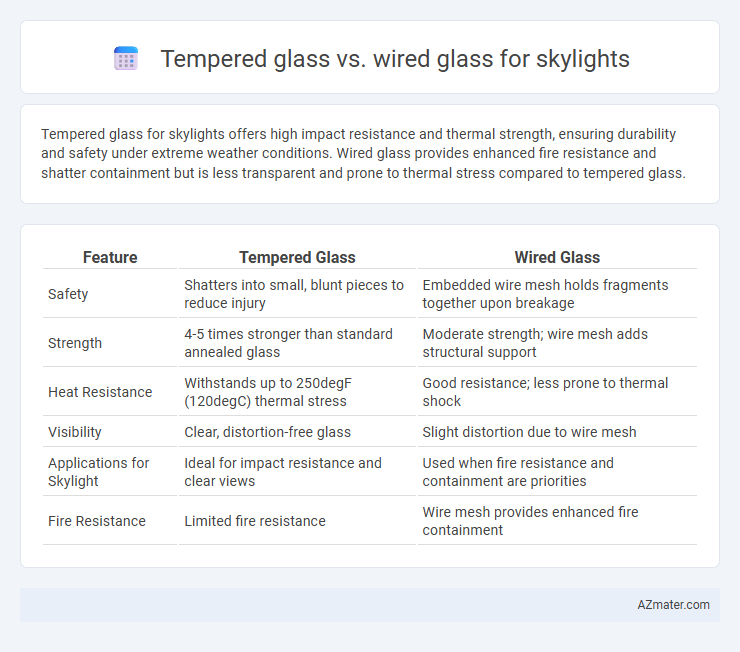 Tempered glass vs. wired glass for skylights

Tempered glass for skylights offers high impact resistance and thermal strength, ensuring durability and safety under extreme weather conditions. Wired glass provides enhanced fire resistance and shatter containment but is less transparent and prone to thermal stress compared to tempered glass.

| Feature | Tempered Glass | Wired Glass |
|---|---|---|
| Safety | Shatters into small, blunt pieces to reduce injury | Embedded wire mesh holds fragments together upon breakage |
| Strength | 4-5 times stronger than standard annealed glass | Moderate strength; wire mesh adds structural support |
| Heat Resistance | Withstands up to 250degF (120degC) thermal stress | Good resistance; less prone to thermal shock |
| Visibility | Clear, distortion-free glass | Slight distortion due to wire mesh |
| Applications for Skylight | Ideal for impact resistance and clear views | Used when fire resistance and containment are priorities |
| Fire Resistance | Limited fire resistance | Wire mesh provides enhanced fire containment |

AZmater.com