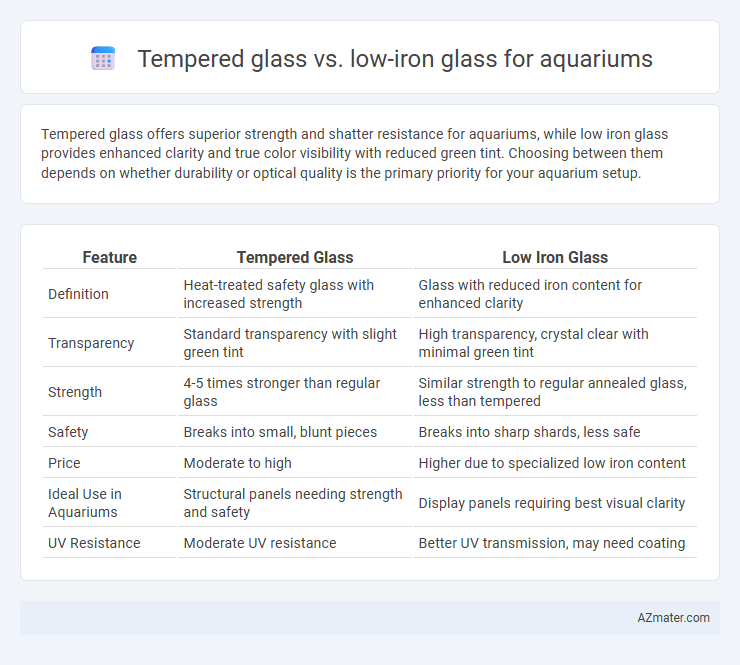 Tempered glass vs. low-iron glass for aquariums

Tempered glass offers superior strength and shatter resistance for aquariums, while low iron glass provides enhanced clarity and true color visibility with reduced green tint. Choosing between them depends on whether durability or optical quality is the primary priority for your aquarium setup.

| Feature | Tempered Glass | Low Iron Glass |
|---|---|---|
| Definition | Heat-treated safety glass with increased strength | Glass with reduced iron content for enhanced clarity |
| Transparency | Standard transparency with slight green tint | High transparency, crystal clear with minimal green tint |
| Strength | 4-5 times stronger than regular glass | Similar strength to regular annealed glass, less than tempered |
| Safety | Breaks into small, blunt pieces | Breaks into sharp shards, less safe |
| Price | Moderate to high | Higher due to specialized low iron content |
| Ideal Use in Aquariums | Structural panels needing strength and safety | Display panels requiring best visual clarity |
| UV Resistance | Moderate UV resistance | Better UV transmission, may need coating |

AZmater.com