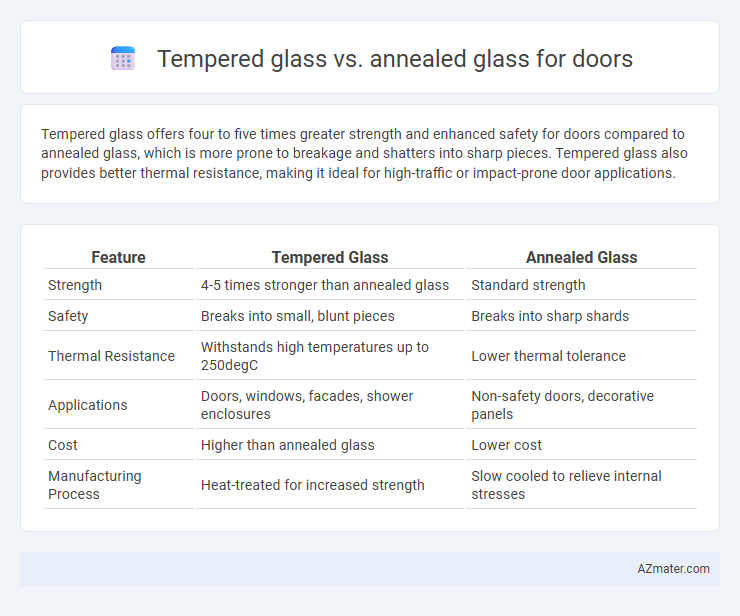 Tempered glass vs. annealed glass for doors

Tempered glass offers four to five times greater strength and enhanced safety for doors compared to annealed glass, which is more prone to breakage and shatters into sharp pieces. Tempered glass also provides better thermal resistance, making it ideal for high-traffic or impact-prone door applications.

| Feature | Tempered Glass | Annealed Glass |
|---|---|---|
| Strength | 4-5 times stronger than annealed glass | Standard strength |
| Safety | Breaks into small, blunt pieces | Breaks into sharp shards |
| Thermal Resistance | Withstands high temperatures up to 250degC | Lower thermal tolerance |
| Applications | Doors, windows, facades, shower enclosures | Non-safety doors, decorative panels |
| Cost | Higher than annealed glass | Lower cost |
| Manufacturing Process | Heat-treated for increased strength | Slow cooled to relieve internal stresses |

AZmater.com