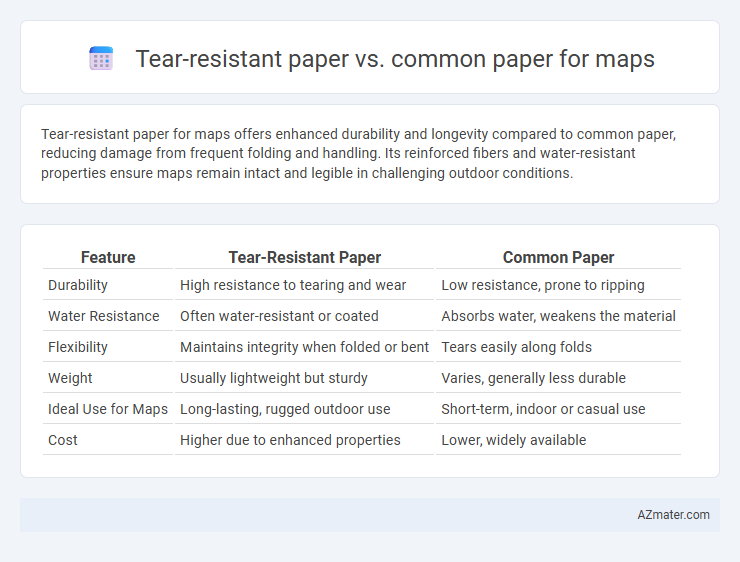 Tear-resistant paper vs. common paper for maps

Tear-resistant paper for maps offers enhanced durability and longevity compared to common paper, reducing damage from frequent folding and handling. Its reinforced fibers and water-resistant properties ensure maps remain intact and legible in challenging outdoor conditions.

| Feature | Tear-Resistant Paper | Common Paper |
|---|---|---|
| Durability | High resistance to tearing and wear | Low resistance, prone to ripping |
| Water Resistance | Often water-resistant or coated | Absorbs water, weakens the material |
| Flexibility | Maintains integrity when folded or bent | Tears easily along folds |
| Weight | Usually lightweight but sturdy | Varies, generally less durable |
| Ideal Use for Maps | Long-lasting, rugged outdoor use | Short-term, indoor or casual use |
| Cost | Higher due to enhanced properties | Lower, widely available |

AZmater.com