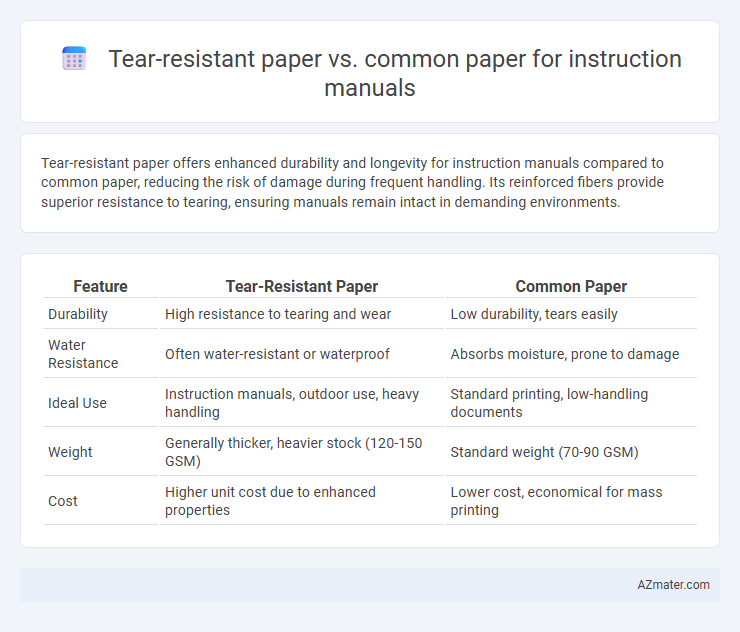 Tear-resistant paper vs. common paper for instruction manuals

Tear-resistant paper offers enhanced durability and longevity for instruction manuals compared to common paper, reducing the risk of damage during frequent handling. Its reinforced fibers provide superior resistance to tearing, ensuring manuals remain intact in demanding environments.

| Feature | Tear-Resistant Paper | Common Paper |
|---|---|---|
| Durability | High resistance to tearing and wear | Low durability, tears easily |
| Water Resistance | Often water-resistant or waterproof | Absorbs moisture, prone to damage |
| Ideal Use | Instruction manuals, outdoor use, heavy handling | Standard printing, low-handling documents |
| Weight | Generally thicker, heavier stock (120-150 GSM) | Standard weight (70-90 GSM) |
| Cost | Higher unit cost due to enhanced properties | Lower cost, economical for mass printing |

AZmater.com