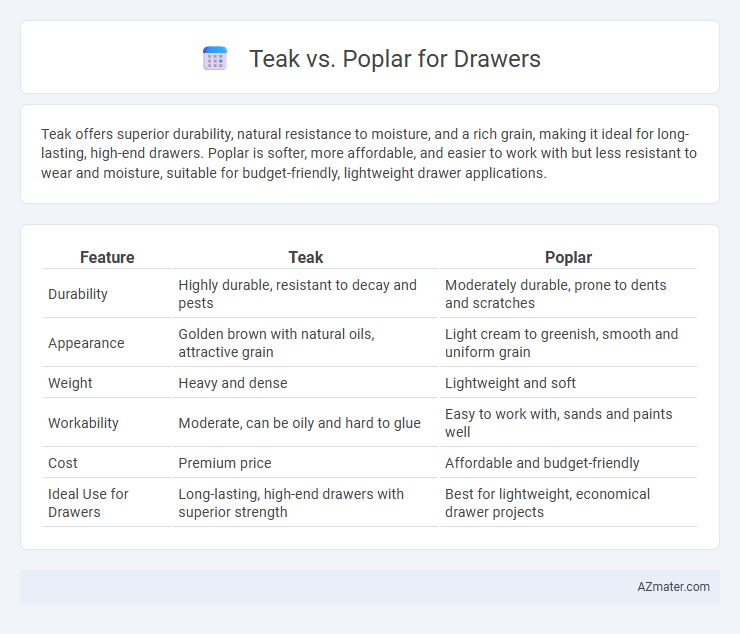 Teak vs. Poplar for Drawers

Teak offers superior durability, natural resistance to moisture, and a rich grain, making it ideal for long-lasting, high-end drawers. Poplar is softer, more affordable, and easier to work with but less resistant to wear and moisture, suitable for budget-friendly, lightweight drawer applications.

| Feature | Teak | Poplar |
|---|---|---|
| Durability | Highly durable, resistant to decay and pests | Moderately durable, prone to dents and scratches |
| Appearance | Golden brown with natural oils, attractive grain | Light cream to greenish, smooth and uniform grain |
| Weight | Heavy and dense | Lightweight and soft |
| Workability | Moderate, can be oily and hard to glue | Easy to work with, sands and paints well |
| Cost | Premium price | Affordable and budget-friendly |
| Ideal Use for Drawers | Long-lasting, high-end drawers with superior strength | Best for lightweight, economical drawer projects |

AZmater.com