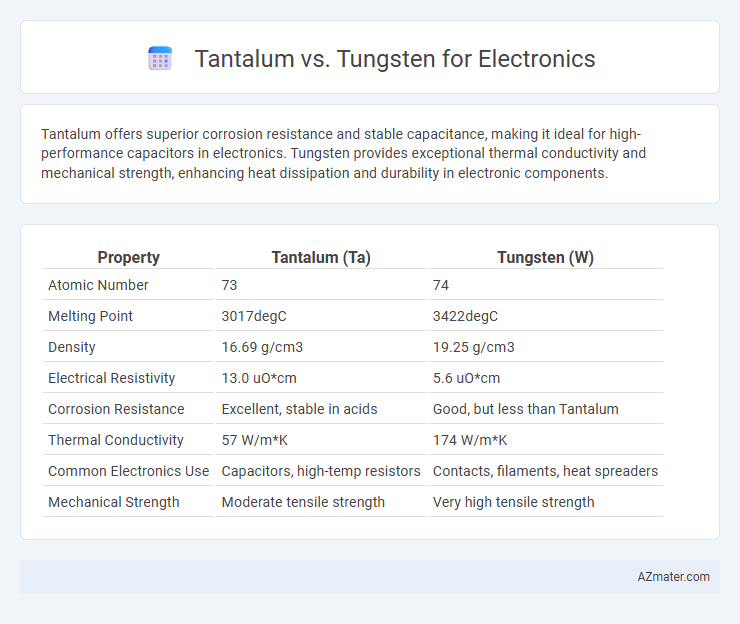 Tantalum vs. Tungsten for Electronics

Tantalum offers superior corrosion resistance and stable capacitance, making it ideal for high-performance capacitors in electronics. Tungsten provides exceptional thermal conductivity and mechanical strength, enhancing heat dissipation and durability in electronic components.

| Property | Tantalum (Ta) | Tungsten (W) |
|---|---|---|
| Atomic Number | 73 | 74 |
| Melting Point | 3017degC | 3422degC |
| Density | 16.69 g/cm3 | 19.25 g/cm3 |
| Electrical Resistivity | 13.0 uO*cm | 5.6 uO*cm |
| Corrosion Resistance | Excellent, stable in acids | Good, but less than Tantalum |
| Thermal Conductivity | 57 W/m*K | 174 W/m*K |
| Common Electronics Use | Capacitors, high-temp resistors | Contacts, filaments, heat spreaders |
| Mechanical Strength | Moderate tensile strength | Very high tensile strength |

AZmater.com