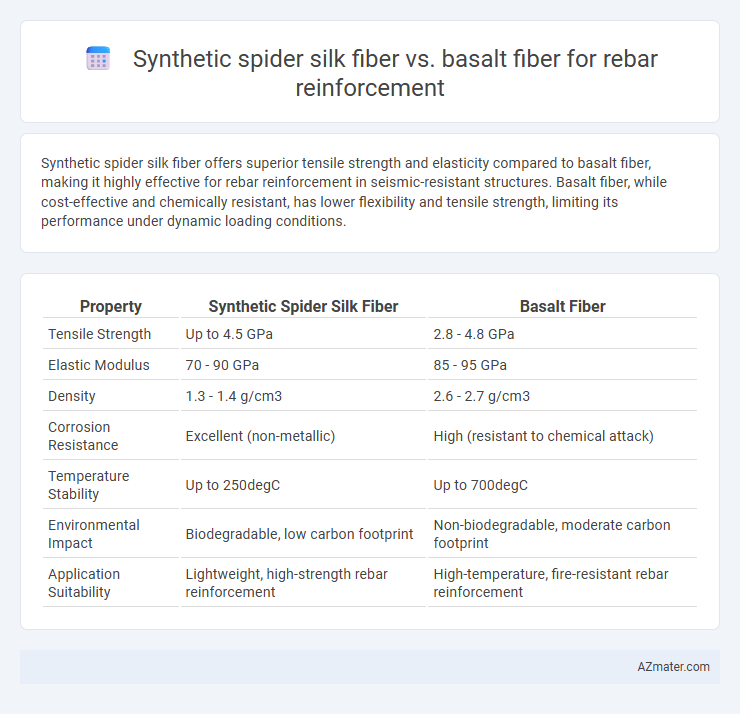 Synthetic spider silk fiber vs. basalt fiber for rebar reinforcement

Synthetic spider silk fiber offers superior tensile strength and elasticity compared to basalt fiber, making it highly effective for rebar reinforcement in seismic-resistant structures. Basalt fiber, while cost-effective and chemically resistant, has lower flexibility and tensile strength, limiting its performance under dynamic loading conditions.

| Property | Synthetic Spider Silk Fiber | Basalt Fiber |
|---|---|---|
| Tensile Strength | Up to 4.5 GPa | 2.8 - 4.8 GPa |
| Elastic Modulus | 70 - 90 GPa | 85 - 95 GPa |
| Density | 1.3 - 1.4 g/cm3 | 2.6 - 2.7 g/cm3 |
| Corrosion Resistance | Excellent (non-metallic) | High (resistant to chemical attack) |
| Temperature Stability | Up to 250degC | Up to 700degC |
| Environmental Impact | Biodegradable, low carbon footprint | Non-biodegradable, moderate carbon footprint |
| Application Suitability | Lightweight, high-strength rebar reinforcement | High-temperature, fire-resistant rebar reinforcement |

AZmater.com